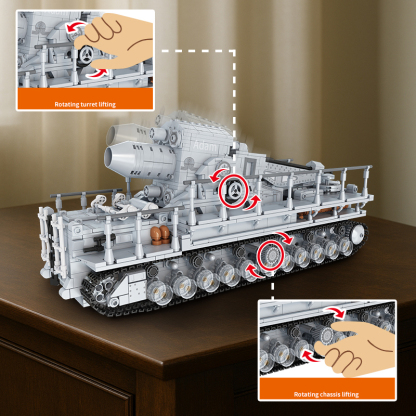 Rotating turret lifting

Adam

Rotating chassis lifting