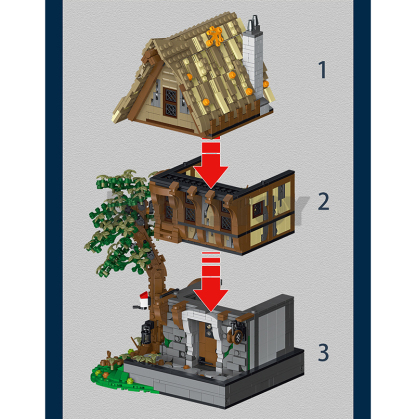 1

2

3