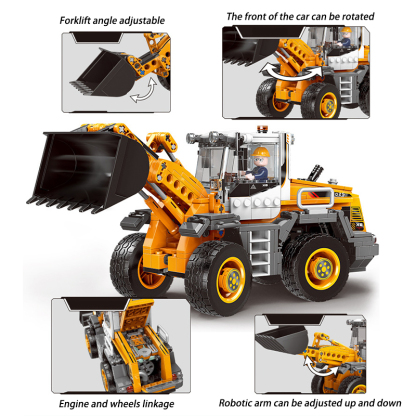 Forklift angle adjustable

The front of the car can be rotated

Engine and wheels linkage

Robotic arm can be adjusted up and down