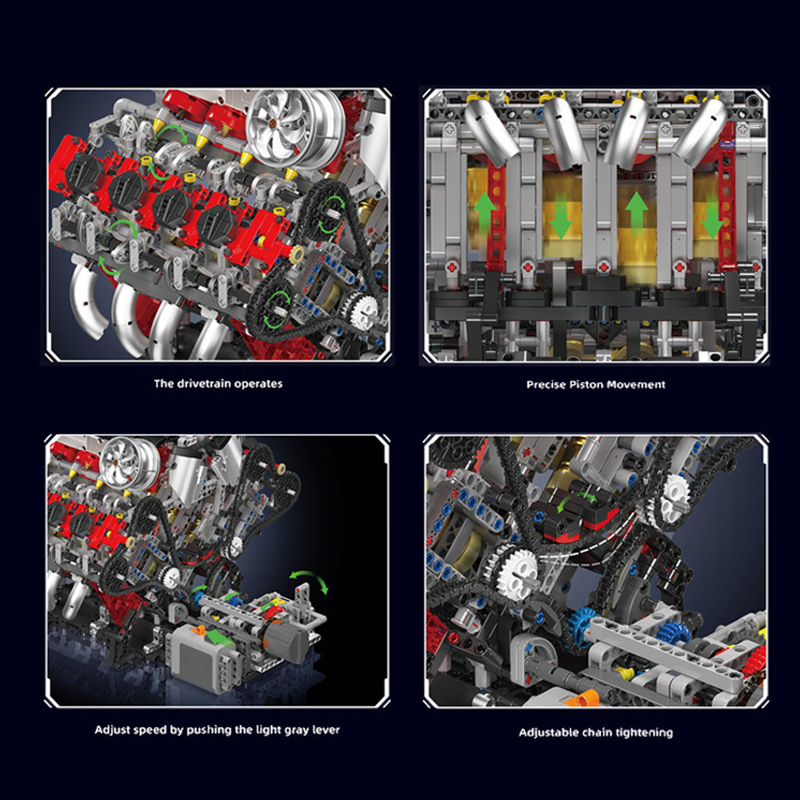 The drivetrain operates

Precise Piston Movement

Adjust speed by pushing the light gray lever

Adjustable chain tightening