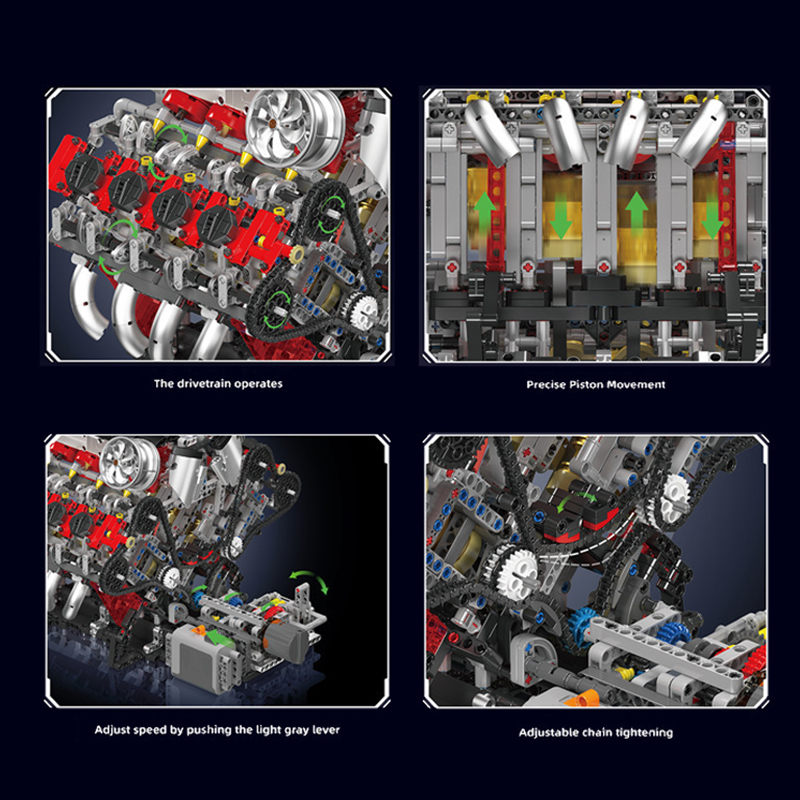 The drivetrain operates

Precise Piston Movement

Adjust speed by pushing the light gray lever

Adjustable chain tightening