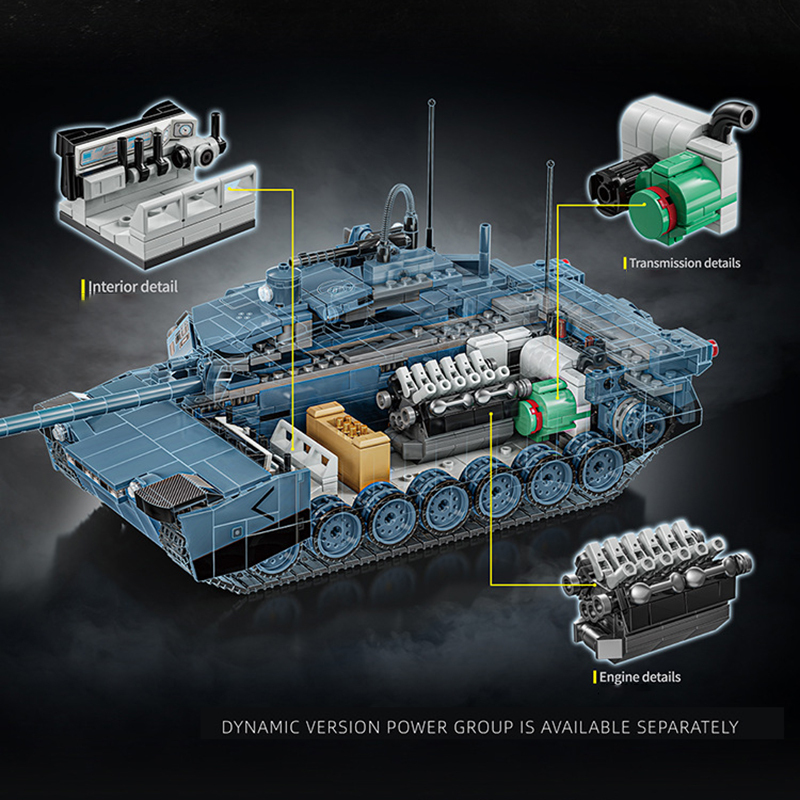 Interior detail

Transmission details

Engine details

DYNAMIC VERSION POWER GROUP IS AVAILABLE SEPARATELY