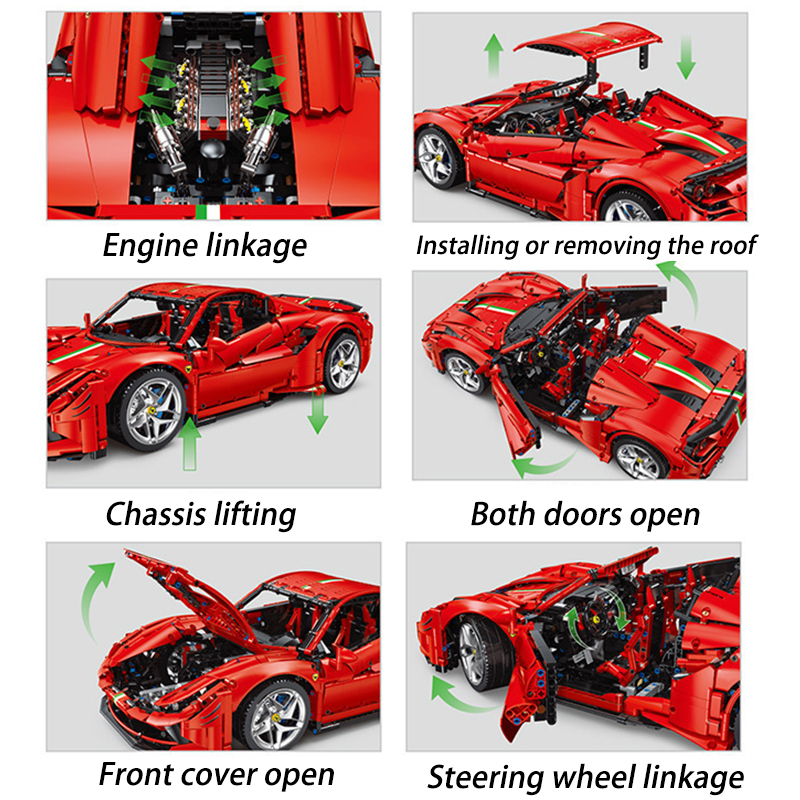 Engine linkage

Installing or removing the roof

Chassis lifting

Both doors open

Front cover open

Steering wheel linkage