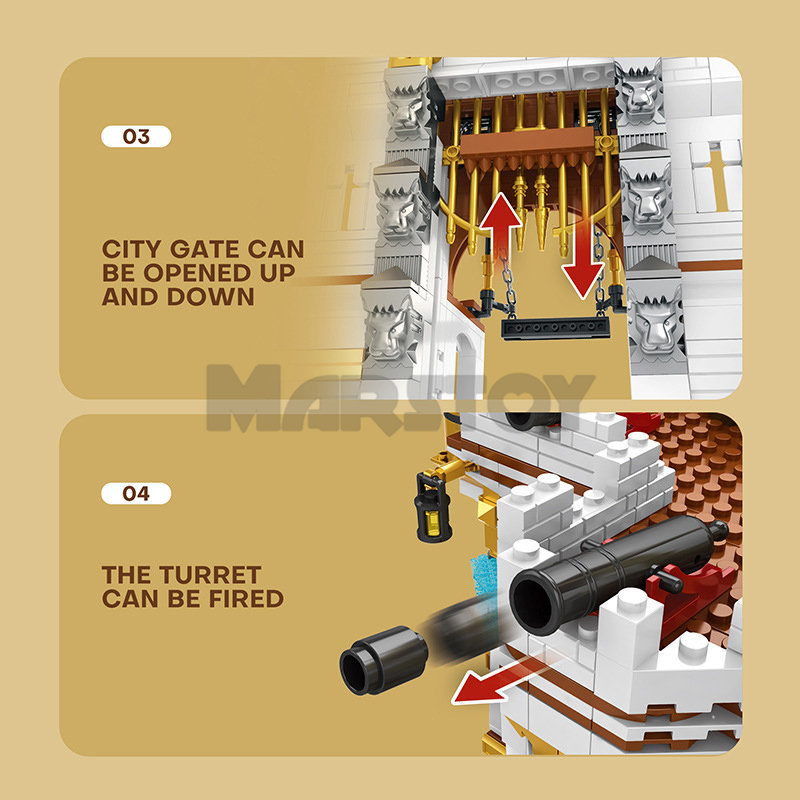 03

CITY GATE CAN BE OPENED UP AND DOWN

MARSTOY

04

THE TURRET CAN BE FIRED