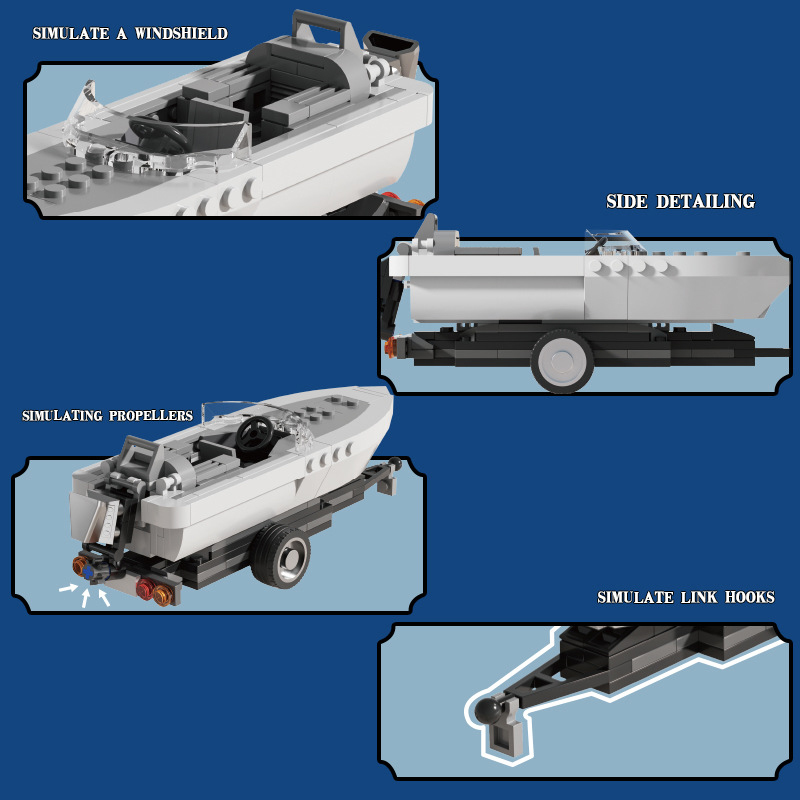 SIMULATE A WINDSHIELD

SIDE DETAILING

SIMULATING PROPELLERS

SIMULATE LINK HOOKS