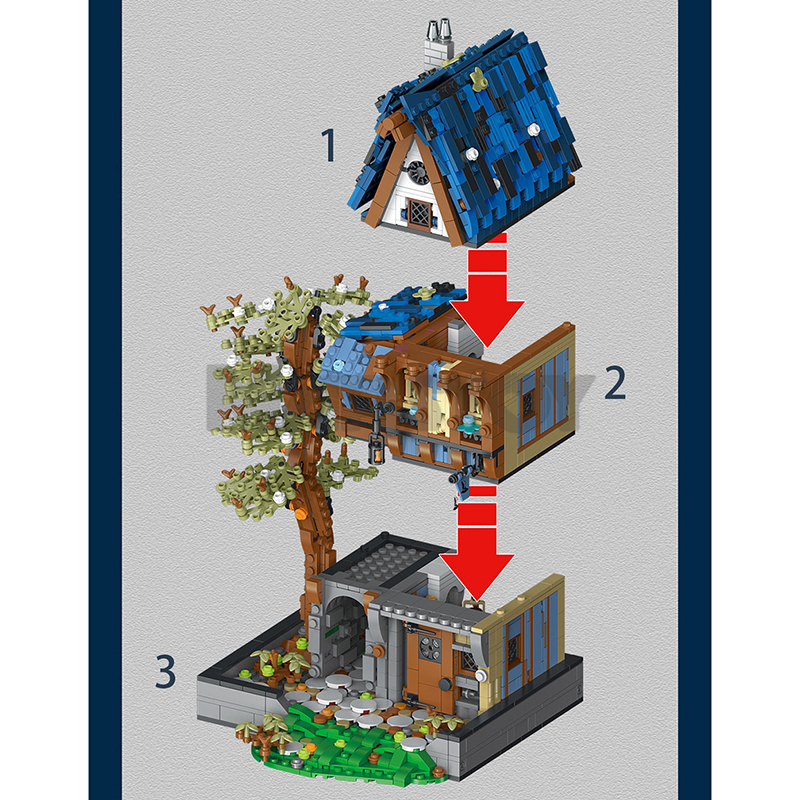 1

2

3