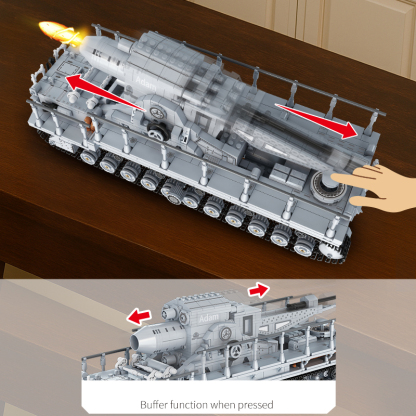 Adam

Adam

Buffer function when pressed