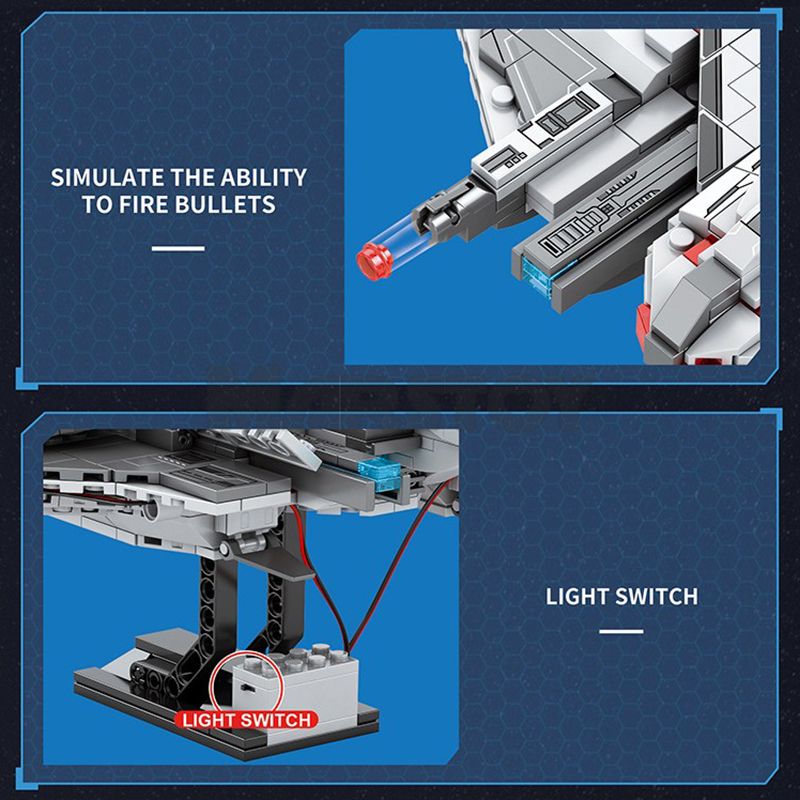 SIMULATE THE ABILITY TO FIRE BULLETS

LIGHT SWITCH

LIGHT SWITCH