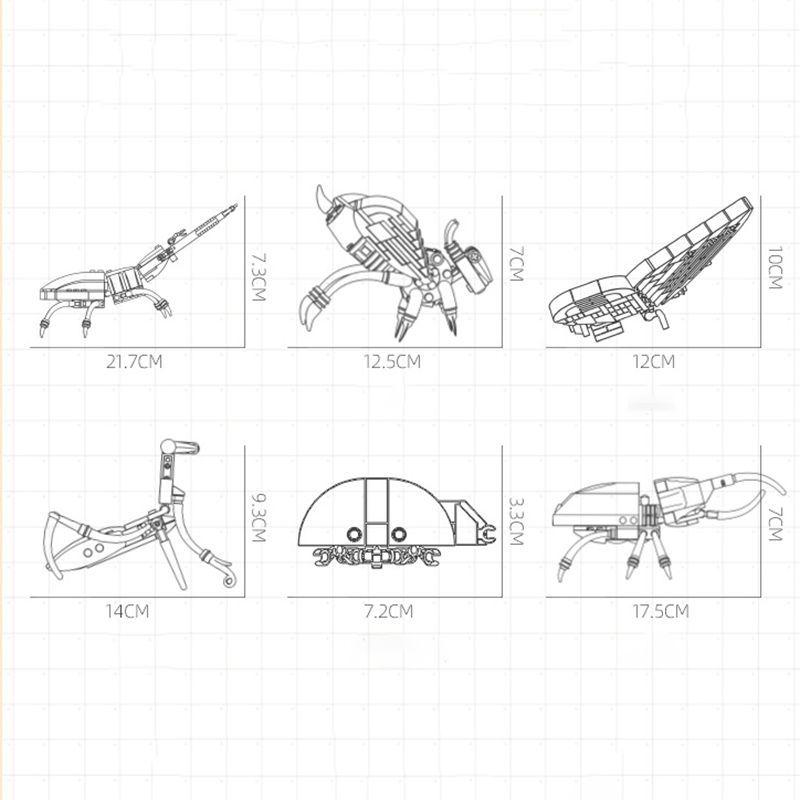 7.3CM
21.7CM

7CM
12.5CM

10CM
12CM

9.3CM
14CM

3.3CM
7.2CM

7CM
17.5CM