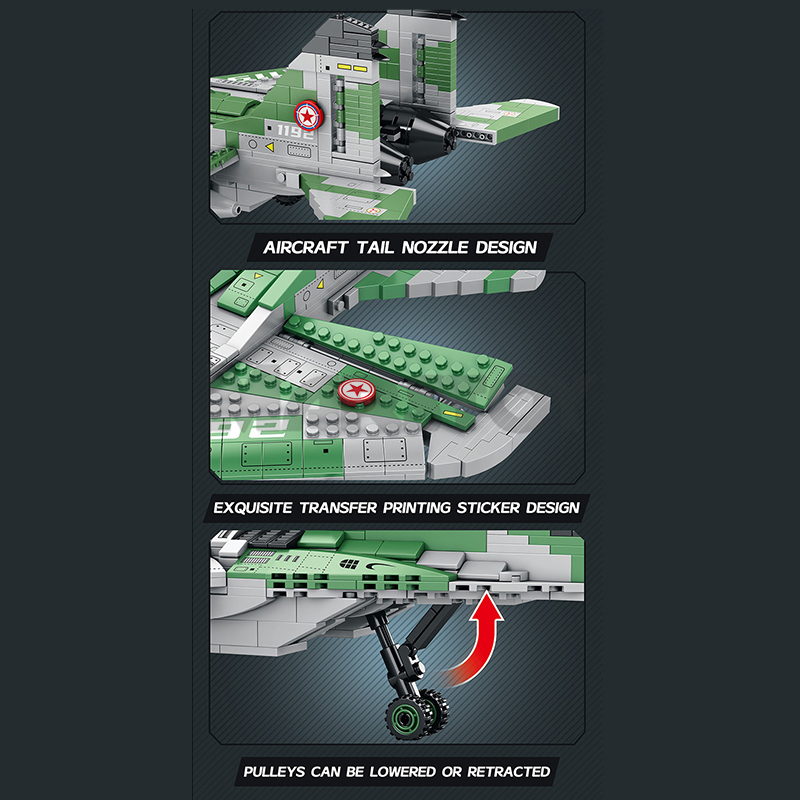 1192

AIRCRAFT TAIL NOZZLE DESIGN

92

EXQUISITE TRANSFER PRINTING STICKER DESIGN

PULLEYS CAN BE LOWERED OR RETRACTED