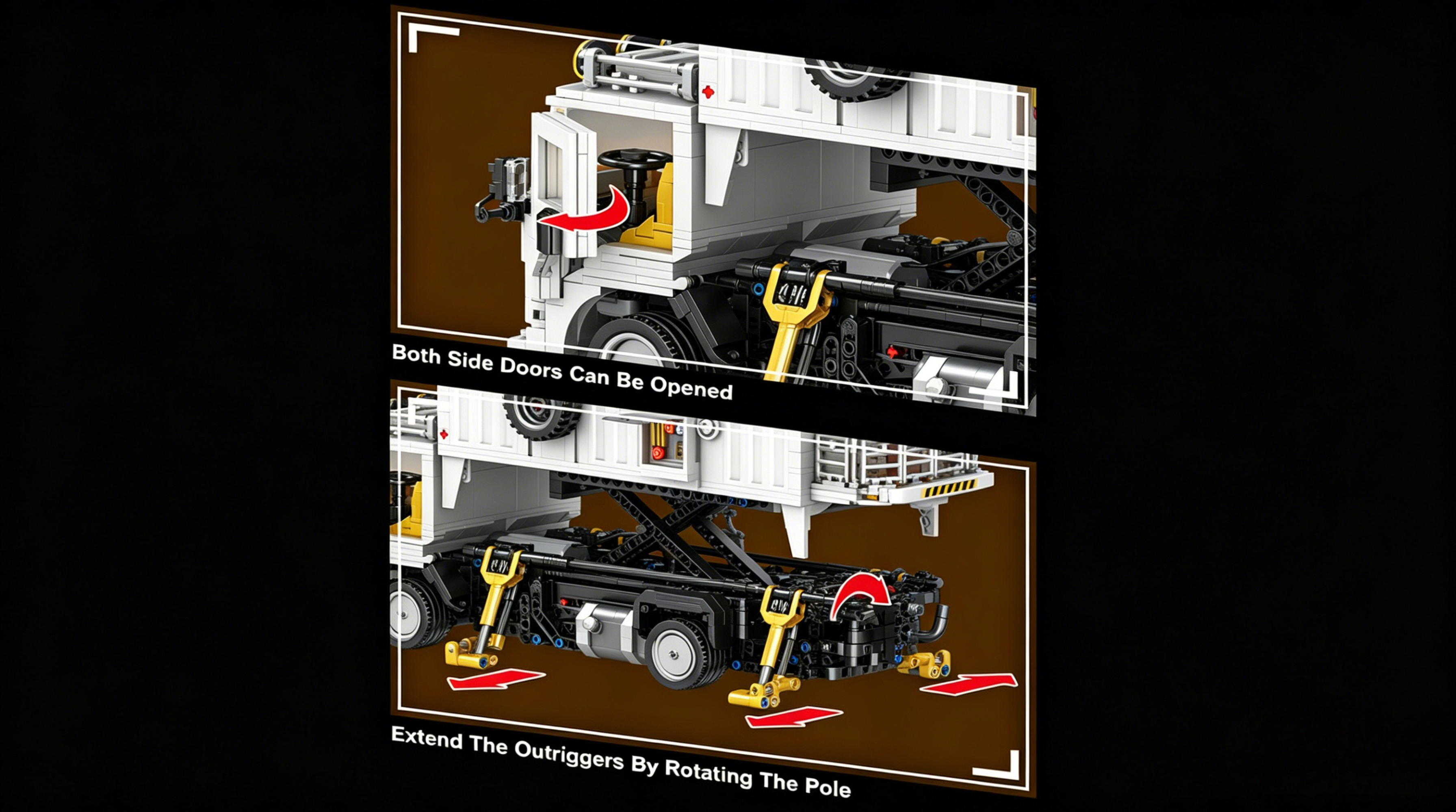 Both Side Doors Can Be Opened

Extend The Outriggers By Rotating The Pole