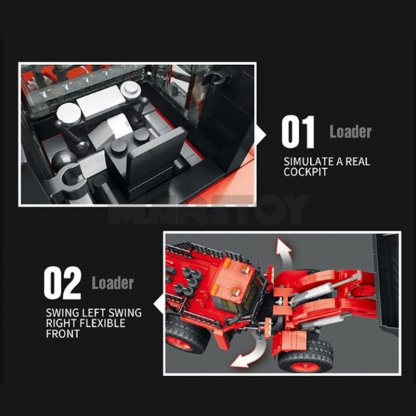 01 Loader

SIMULATE A REAL COCKPIT

MARSTOY

02 Loader

SWING LEFT SWING RIGHT FLEXIBLE FRONT