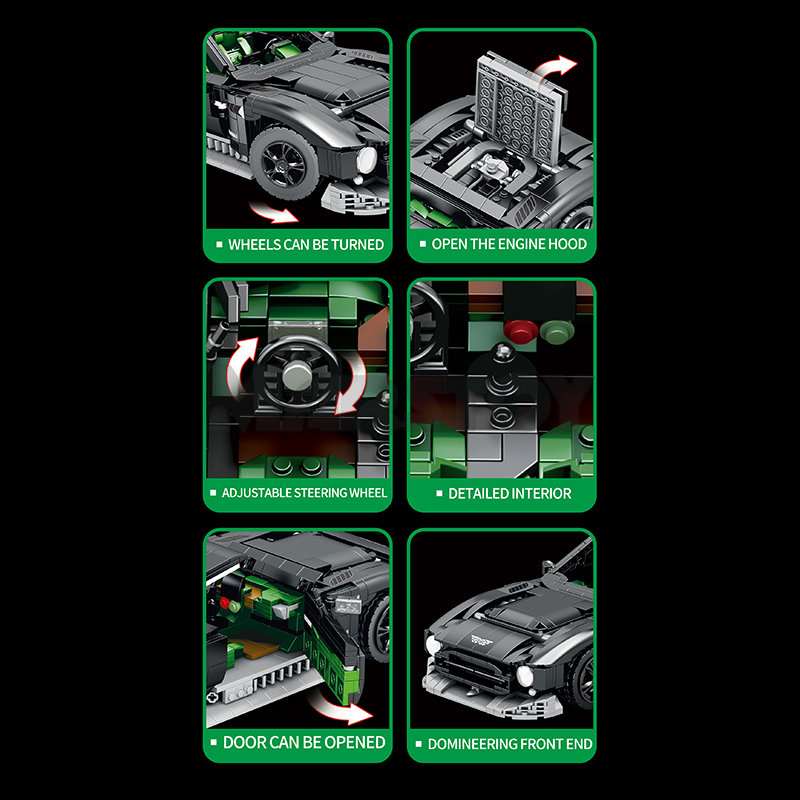 ▪ WHEELS CAN BE TURNED

▪ OPEN THE ENGINE HOOD

▪ ADJUSTABLE STEERING WHEEL

▪ DETAILED INTERIOR

▪ DOOR CAN BE OPENED

▪ DOMINEERING FRONT END