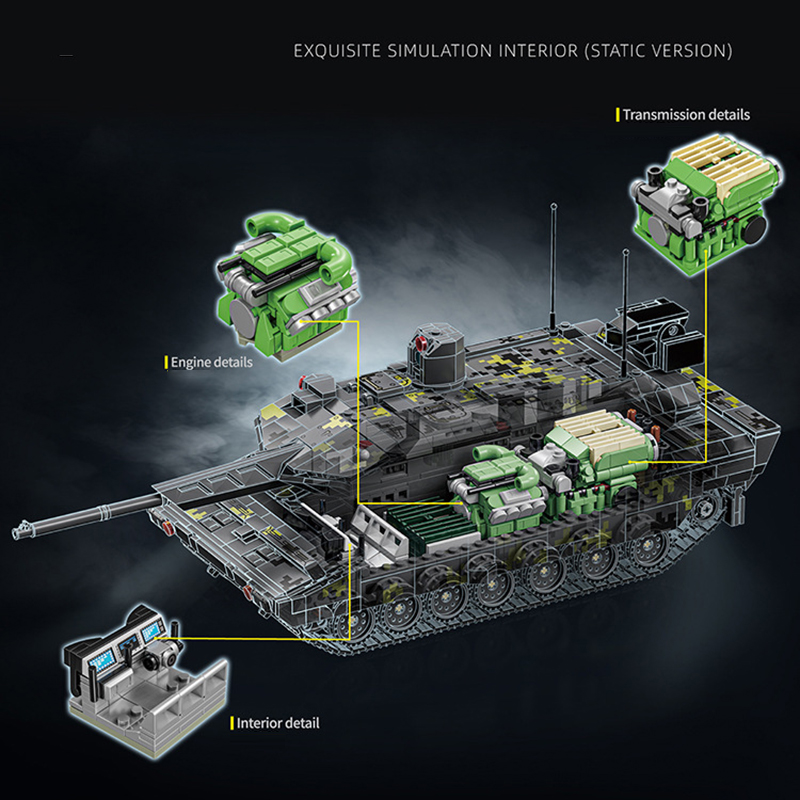 EXQUISITE SIMULATION INTERIOR (STATIC VERSION)

Transmission details

Engine details

Interior detail