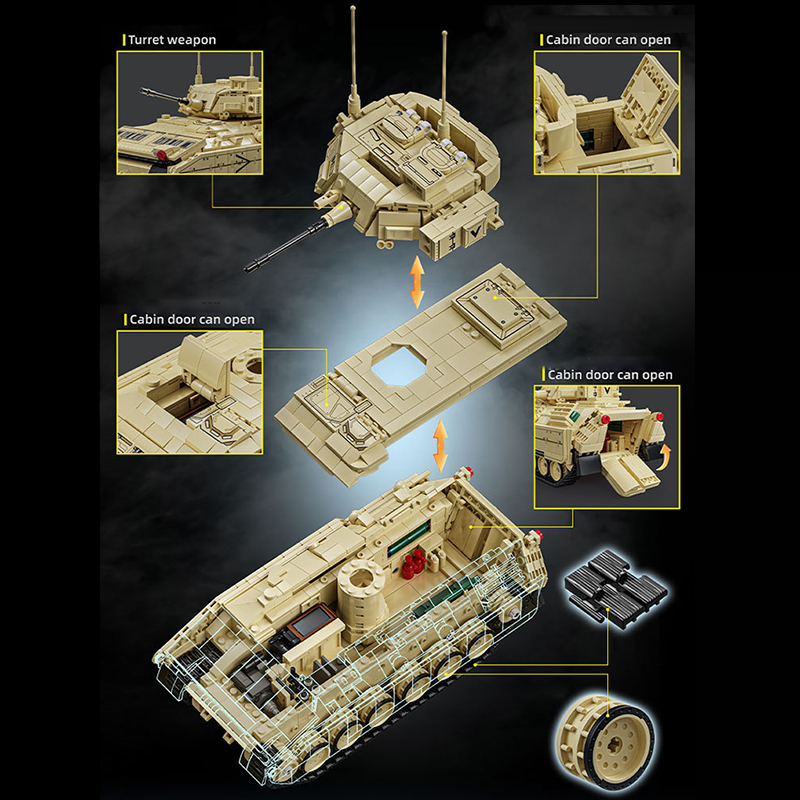 Turret weapon

Cabin door can open

Cabin door can open

Cabin door can open