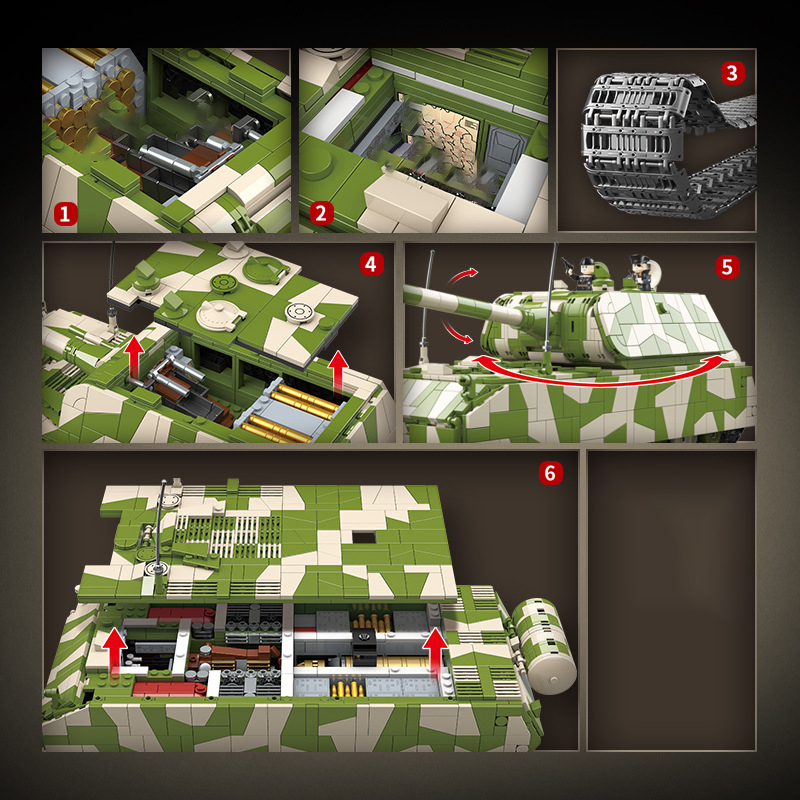 1
2
3
4
5
6