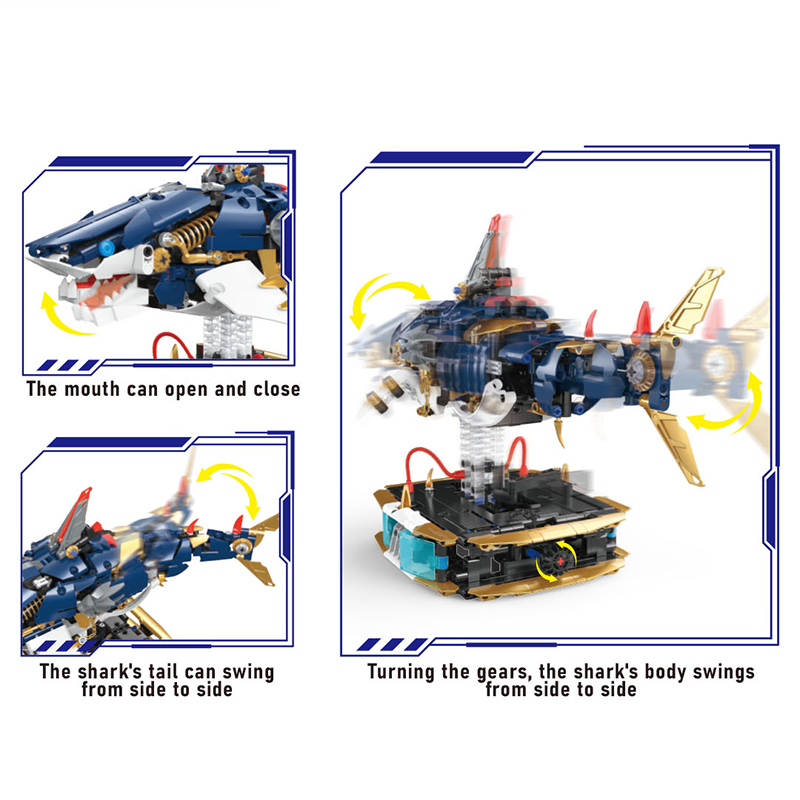 The mouth can open and close

The shark's tail can swing from side to side

Turning the gears, the shark's body swings from side to side