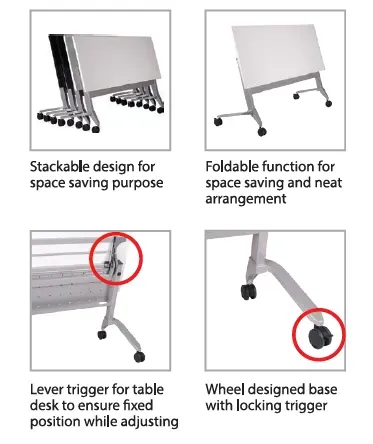 Stackable design for space saving purpose

Foldable function for space saving and neat arrangement

Lever trigger for table desk to ensure fixed position while adjusting

Wheel designed base with locking trigger