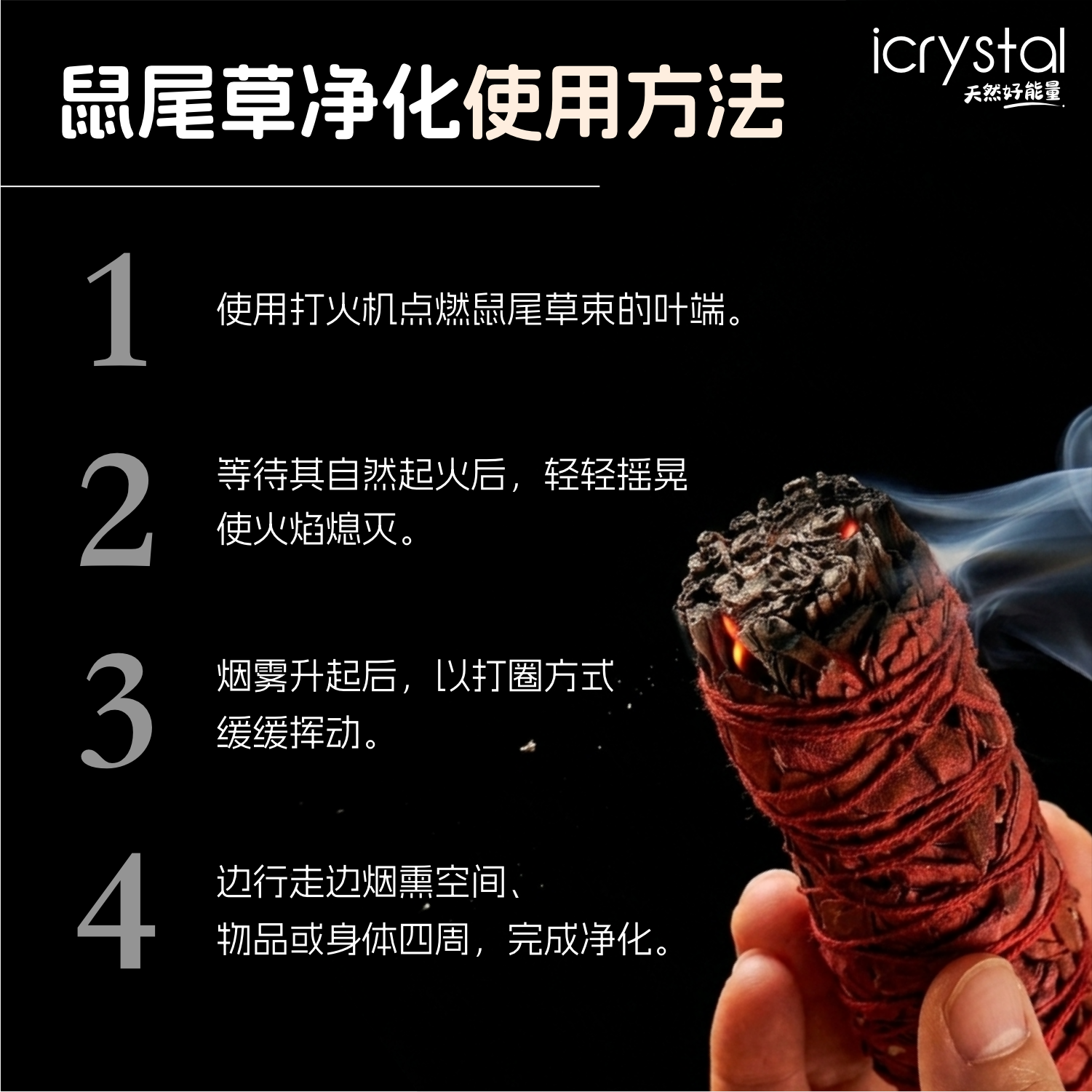 鼠尾草净化使用方法

icrystal
天然好能量

1
使用打火机点燃鼠尾草束的叶端。

2
等待其自然起火后，轻轻摇晃使火焰熄灭。

3
烟雾升起后，以打圈方式缓缓挥动。

4
边行走边烟熏空间、物品或身体四周，完成净化。