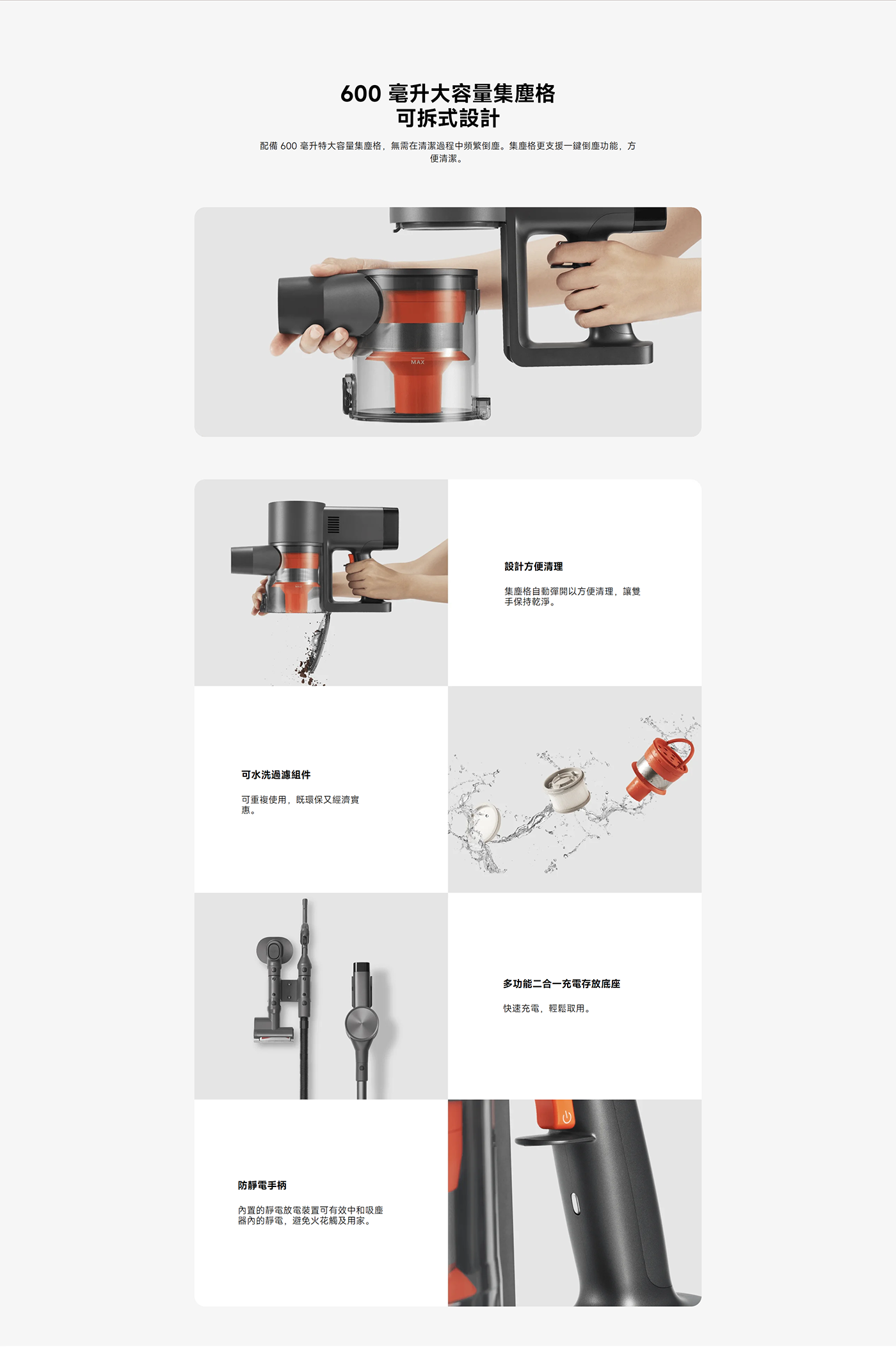 600 毫升大容量集塵格
可拆式設計

配備 600 毫升特大容量集塵格，無需在清潔過程中頻繁倒塵。集塵格更支援一鍵倒塵功能，方便清潔。

MAX

設計方便清理

集塵格自動彈開以方便清理，讓雙手保持乾淨。

可水洗過濾組件

可重複使用，既環保又經濟實惠。

多功能二合一充電存放底座

快速充電，輕鬆取用。

防靜電手柄

內置的靜電放電裝置可有效中和吸塵器內的靜電，避免火花觸及用家。