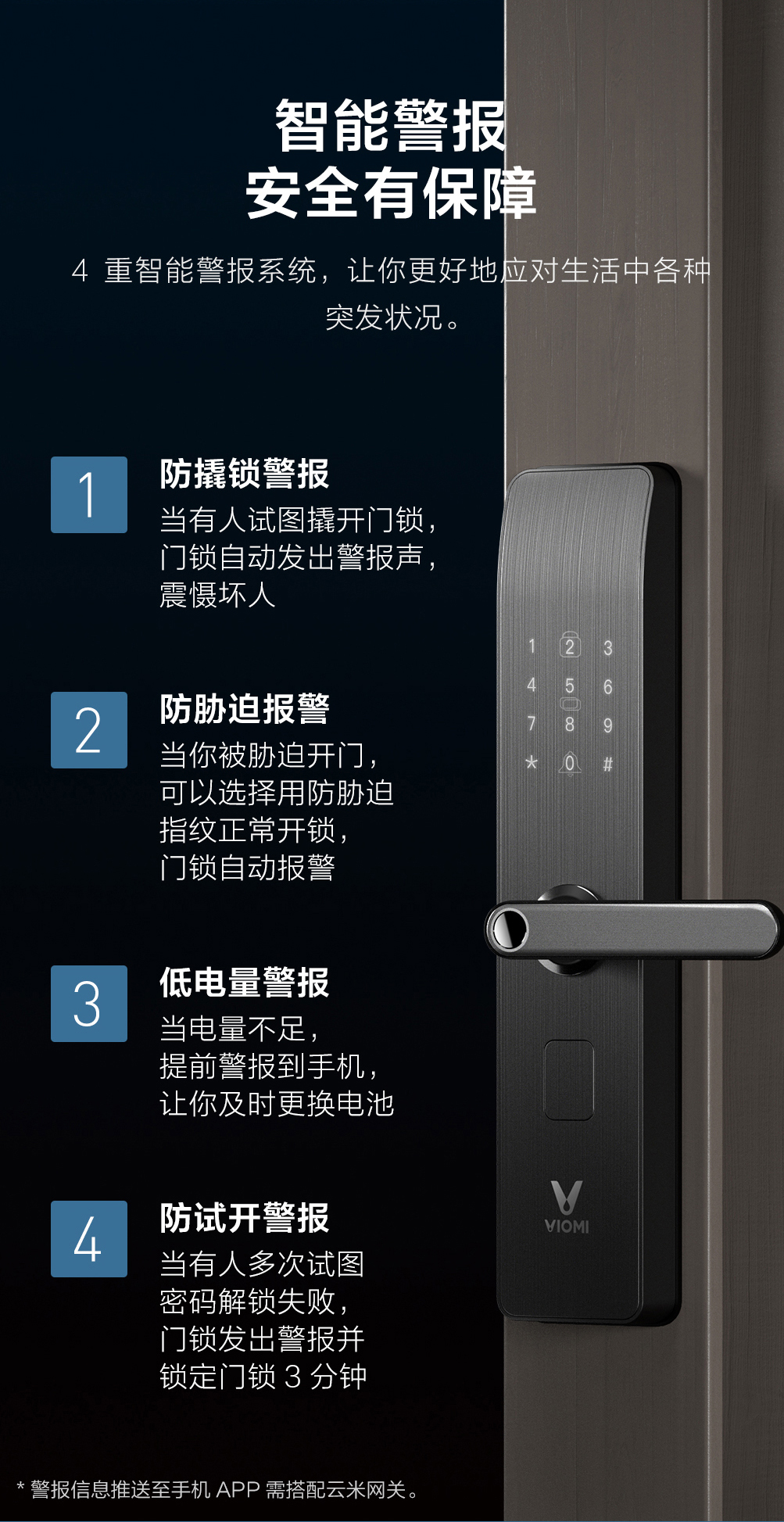 智能警报
安全有保障

4 重智能警报系统，让你更好地应对生活中各种突发状况。

1
防撬锁警报
当有人试图撬开门锁，门锁自动发出警报声，震慑坏人

2
防胁迫报警
当你被胁迫开门，可以选择用防胁迫指纹正常开锁，门锁自动报警

3
低电量警报
当电量不足，提前警报到手机，让你及时更换电池

4
防试开警报
当有人多次试图密码解锁失败，门锁发出警报并锁定门锁 3 分钟

1 2 3
4 5 6
7 8 9
* 0 #

VIOMI

* 警报信息推送至手机 APP 需搭配云米网关。