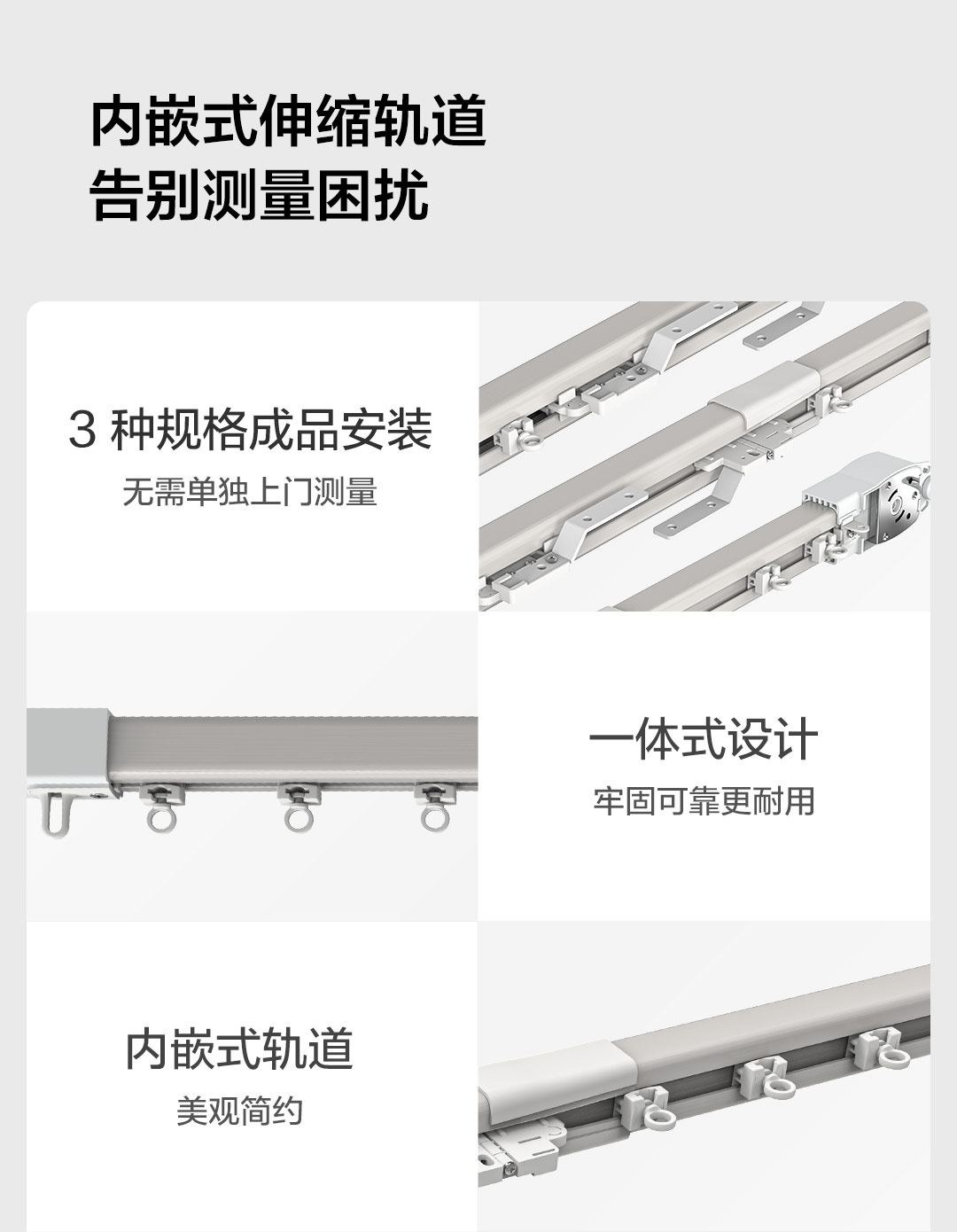 内嵌式伸缩轨道
告别测量困扰

3 种规格成品安装
无需单独上门测量

一体式设计
牢固可靠更耐用

内嵌式轨道
美观简约