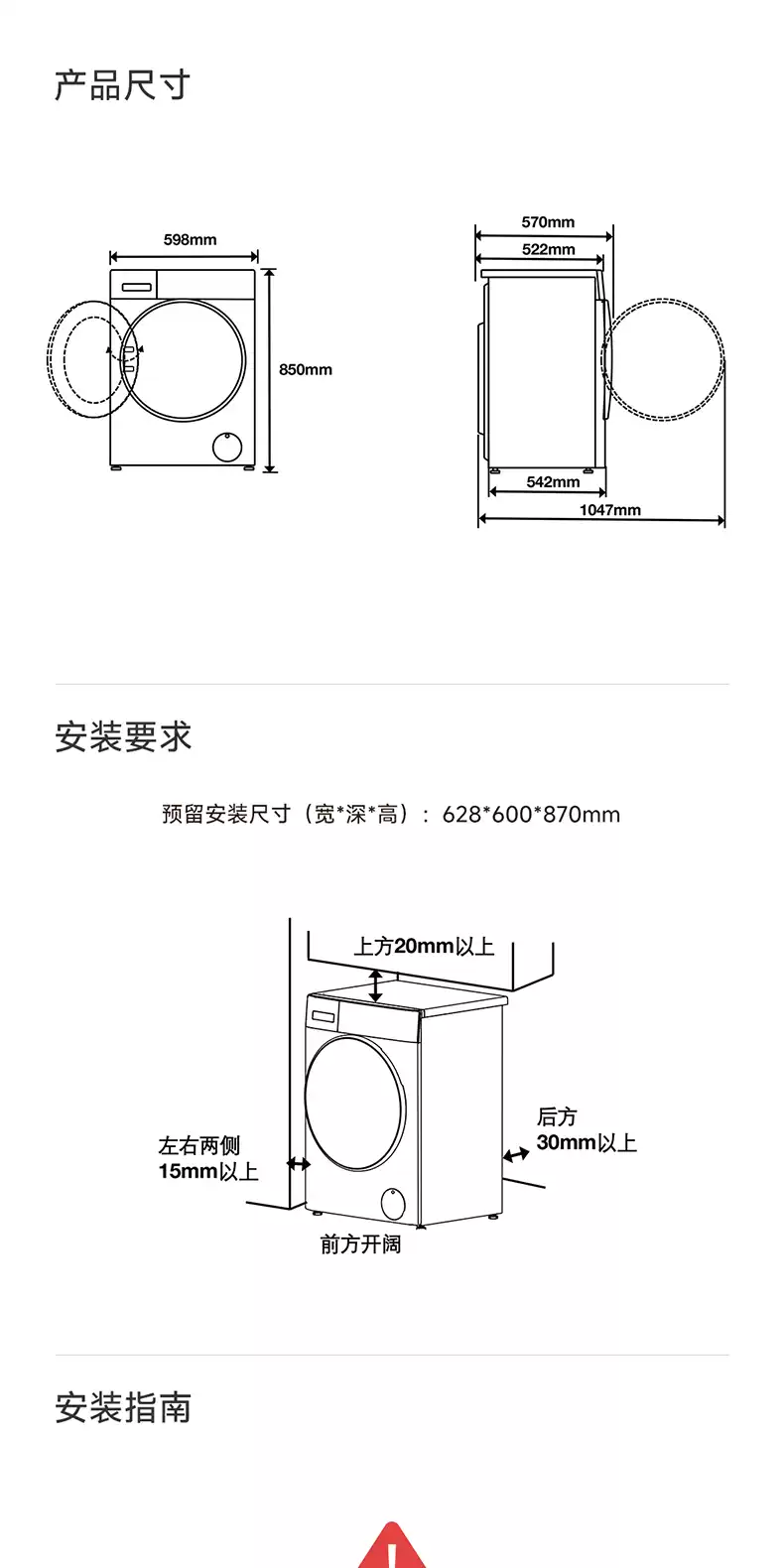 产品尺寸

598mm

850mm

570mm

522mm

542mm

1047mm

安装要求

预留安装尺寸（宽*深*高）：628*600*870mm

上方20mm以上

左右两侧
15mm以上

后方
30mm以上

前方开阔

安装指南