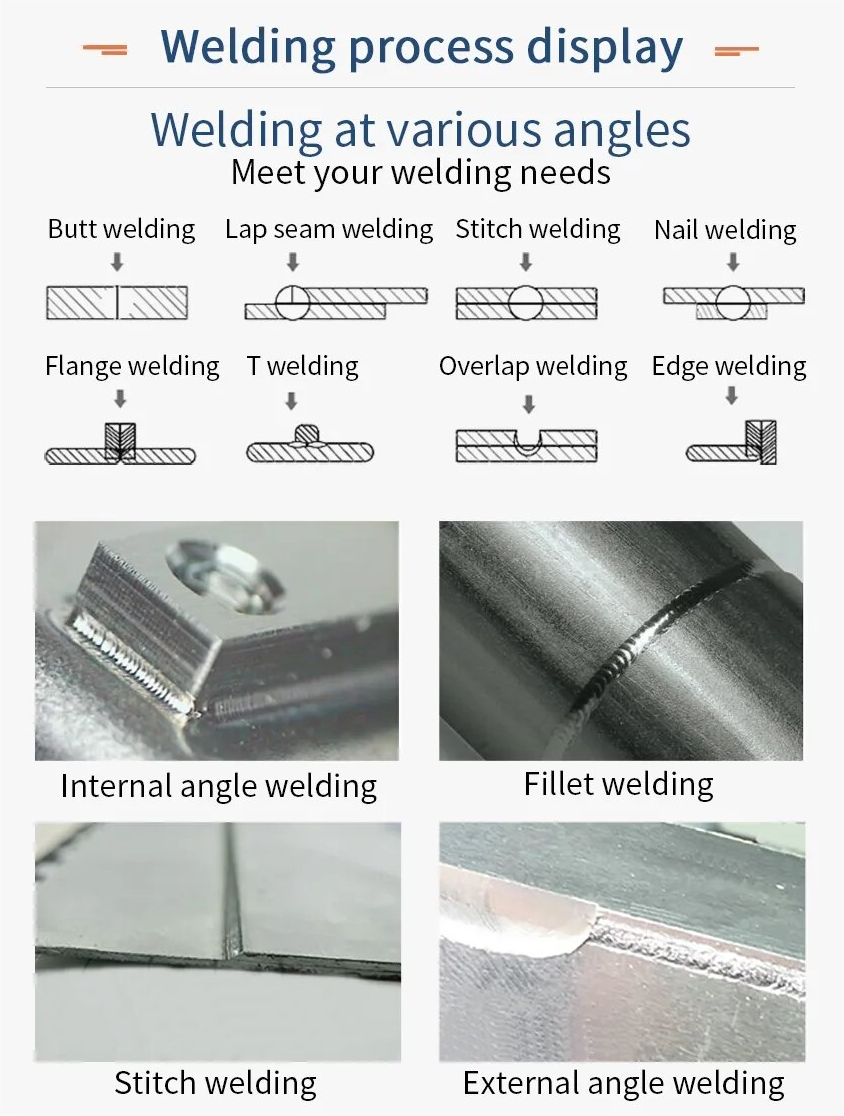 Welding process display

Welding at various angles
Meet your welding needs

Butt welding

Lap seam welding

Stitch welding

Nail welding

Flange welding

T welding

Overlap welding

Edge welding

Internal angle welding

Fillet welding

Stitch welding

External angle welding