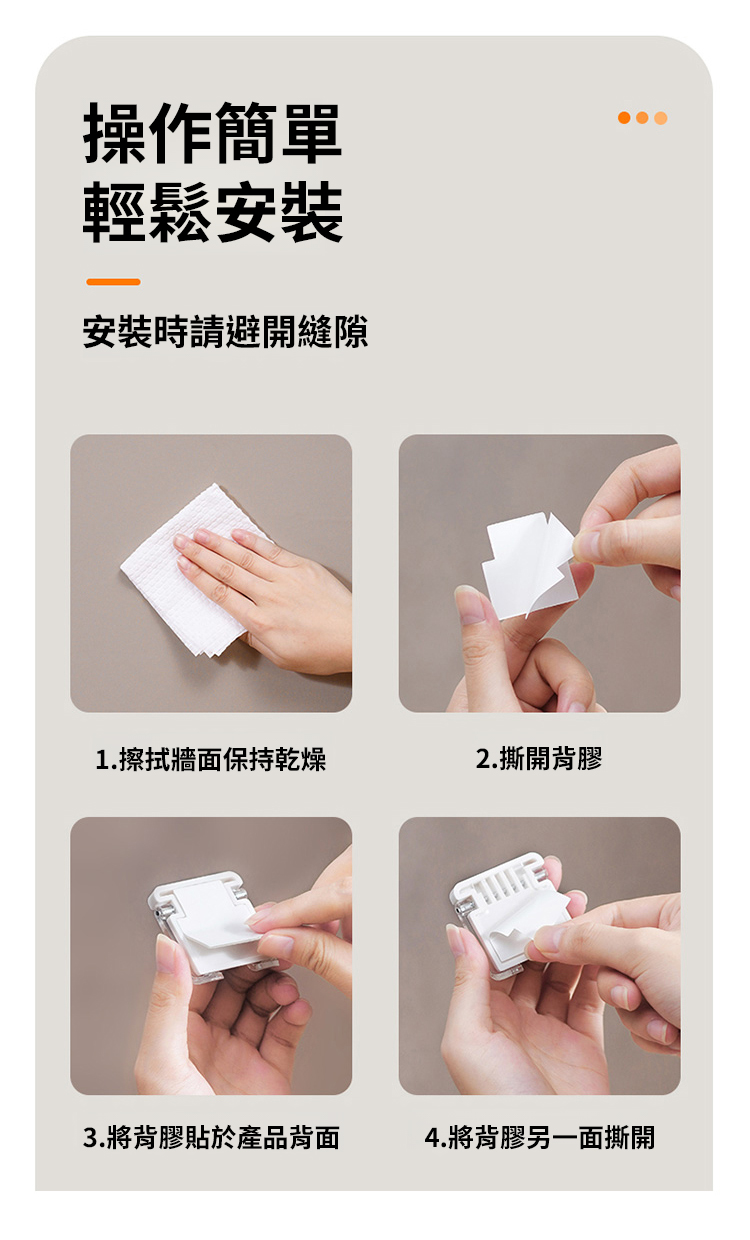 操作簡單
輕鬆安裝

安裝時請避開縫隙

1.擦拭牆面保持乾燥

2.撕開背膠

3.將背膠貼於產品背面

4.將背膠另一面撕開