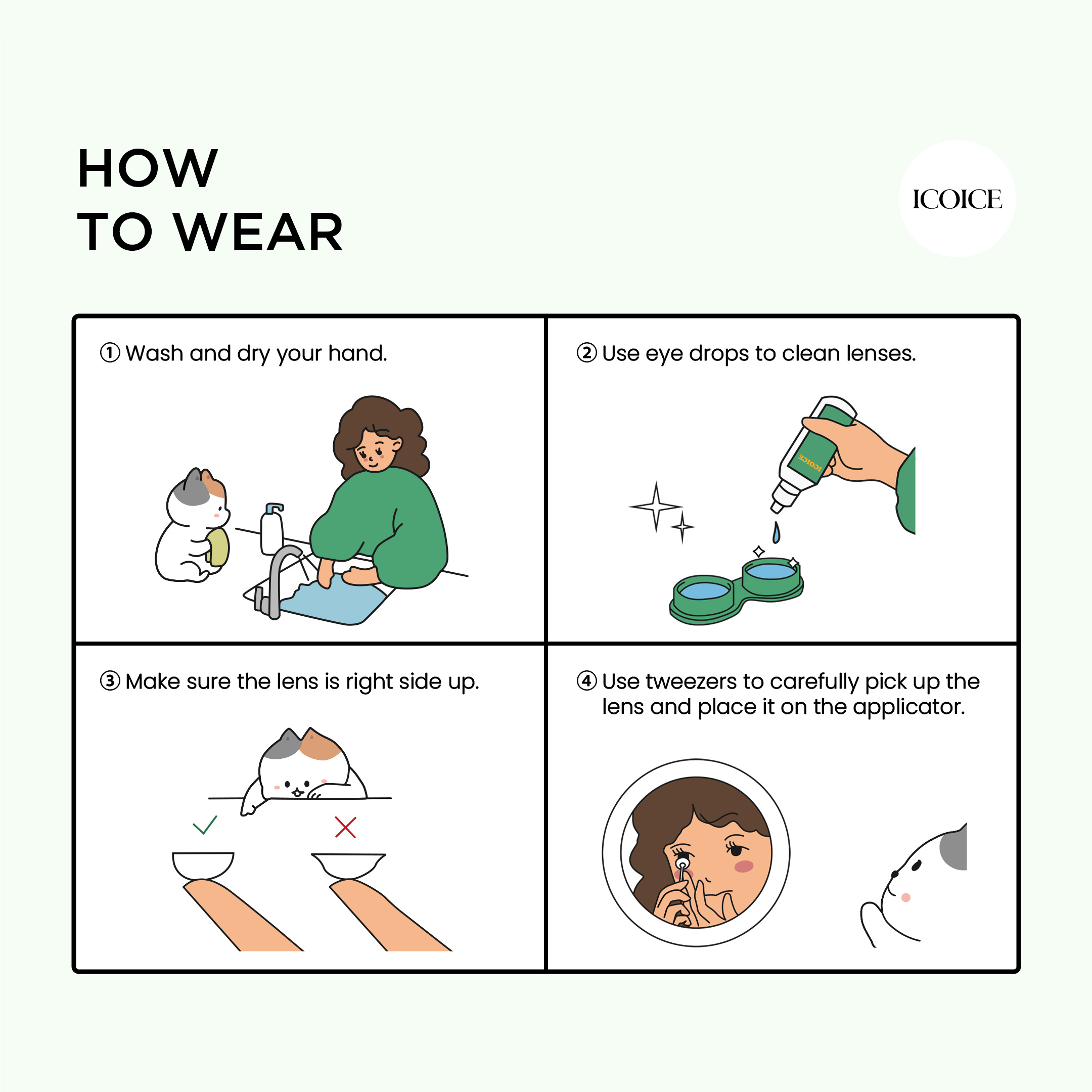 HOW
TO WEAR

ICOICE

① Wash and dry your hand.

② Use eye drops to clean lenses.

ICOICE

③ Make sure the lens is right side up.

④ Use tweezers to carefully pick up the lens and place it on the applicator.