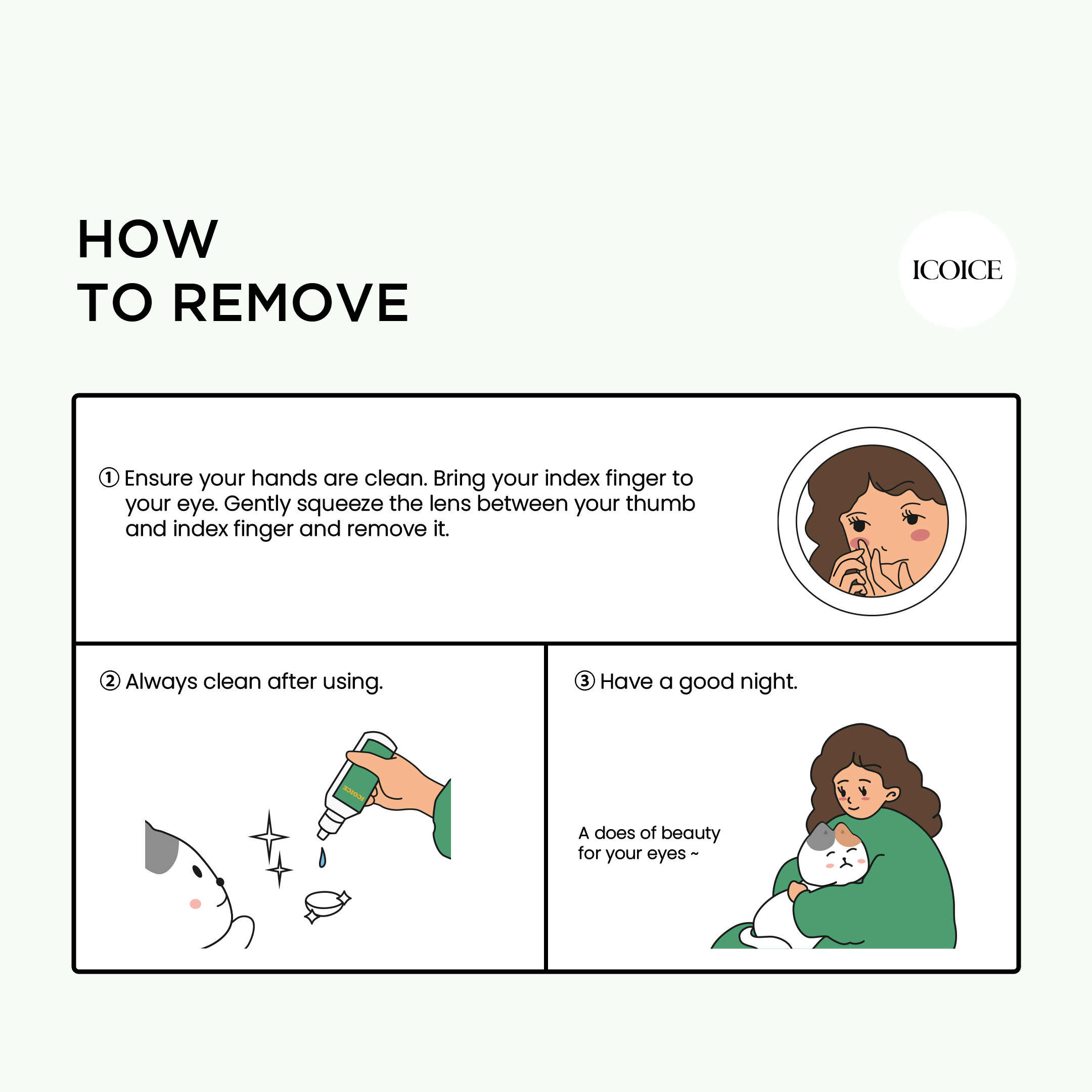 HOW
TO REMOVE

ICOICE

① Ensure your hands are clean. Bring your index finger to your eye. Gently squeeze the lens between your thumb and index finger and remove it.

② Always clean after using.

ICOICE

③ Have a good night.

A does of beauty for your eyes ~