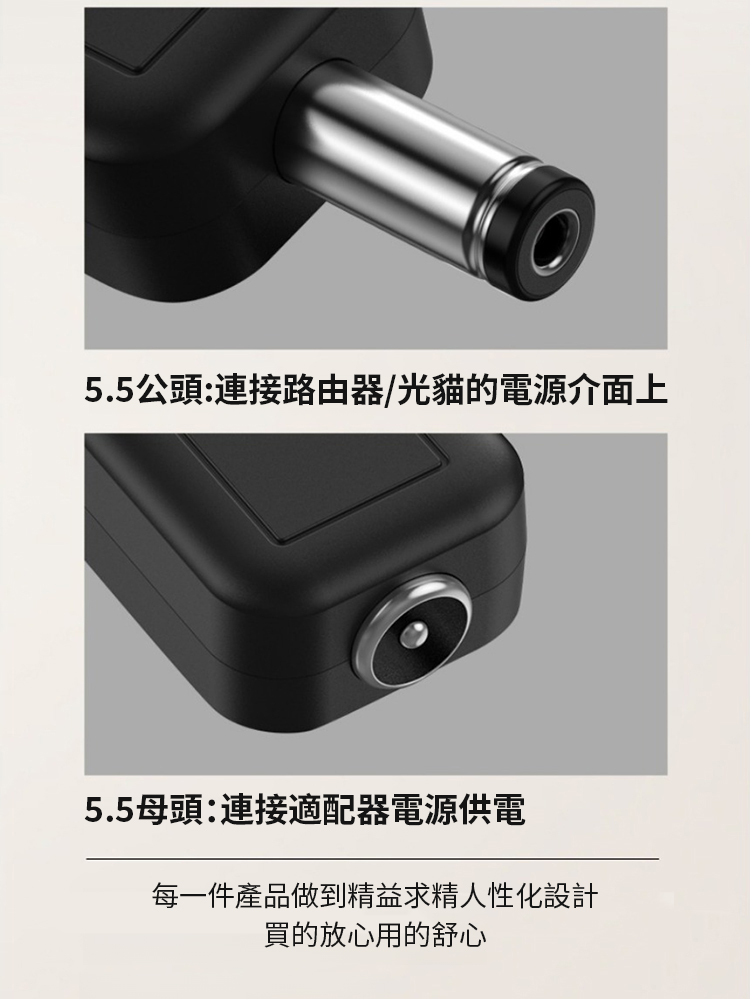 5.5公頭:連接路由器/光貓的電源介面上

5.5母頭:連接適配器電源供電

每一件產品做到精益求精人性化設計
買的放心用的舒心