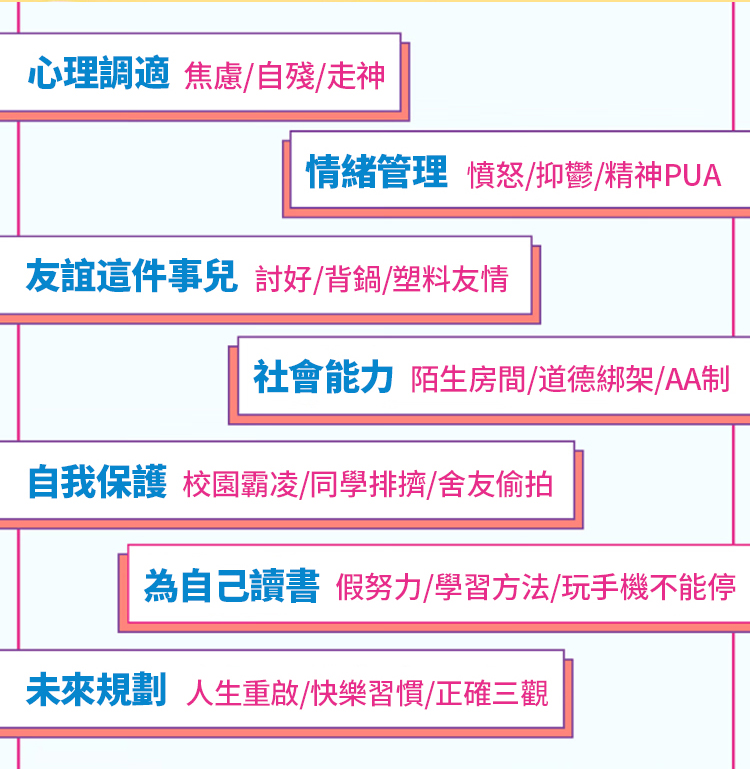 心理調適 焦慮/自殘/走神

情緒管理 憤怒/抑鬱/精神PUA

友誼這件事兒 討好/背鍋/塑料友情

社會能力 陌生房間/道德綁架/AA制

自我保護 校園霸凌/同學排擠/舍友偷拍

為自己讀書 假努力/學習方法/玩手機不能停

未來規劃 人生重啟/快樂習慣/正確三觀