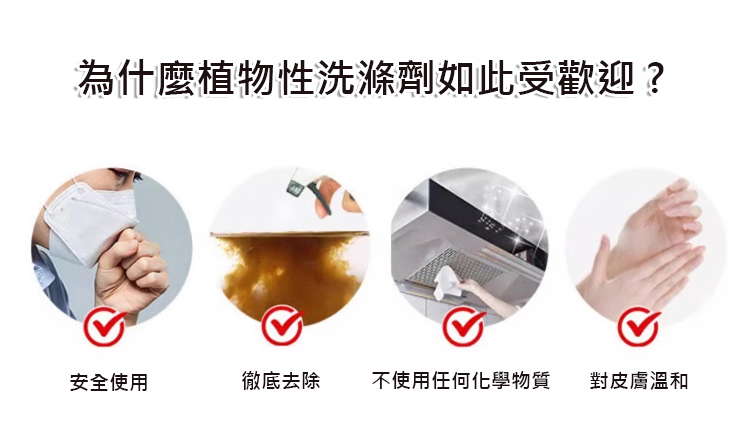 為什麼植物性洗滌劑如此受歡迎？

安全使用

徹底去除

不使用任何化學物質

對皮膚溫和