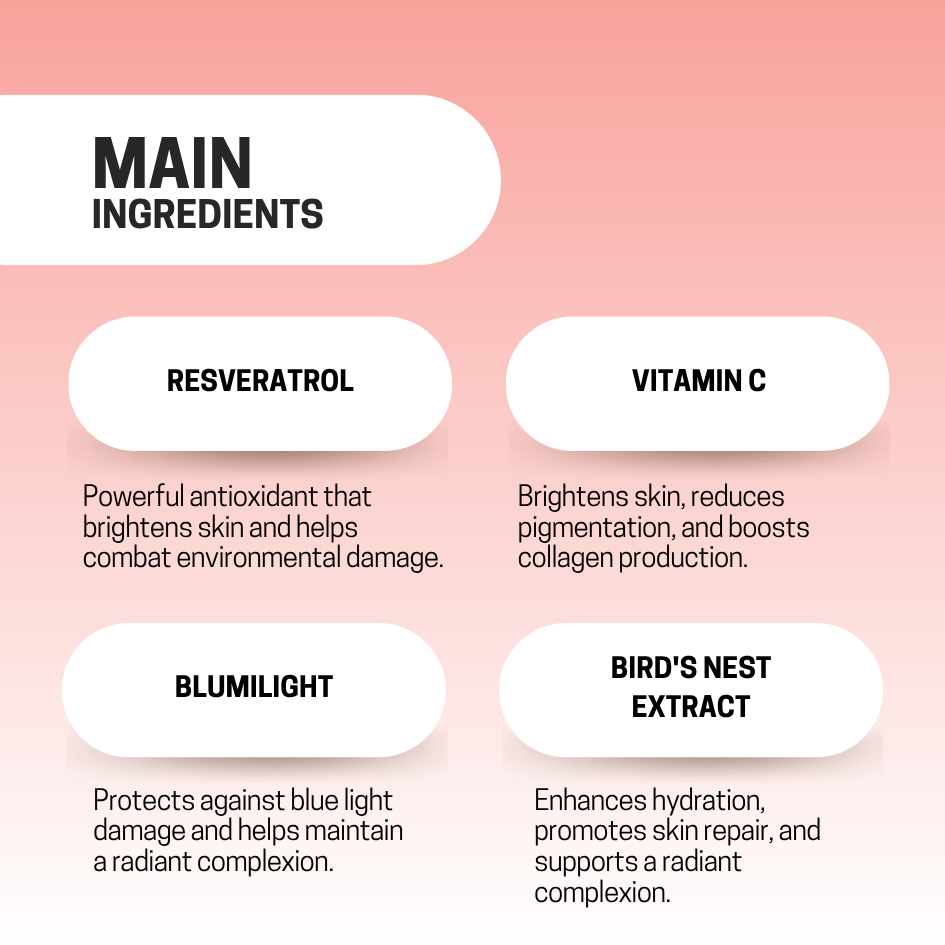 MAIN
INGREDIENTS

RESVERATROL

Powerful antioxidant that brightens skin and helps combat environmental damage.

VITAMIN C

Brightens skin, reduces pigmentation, and boosts collagen production.

BLUMILIGHT

Protects against blue light damage and helps maintain a radiant complexion.

BIRD'S NEST
EXTRACT

Enhances hydration, promotes skin repair, and supports a radiant complexion.