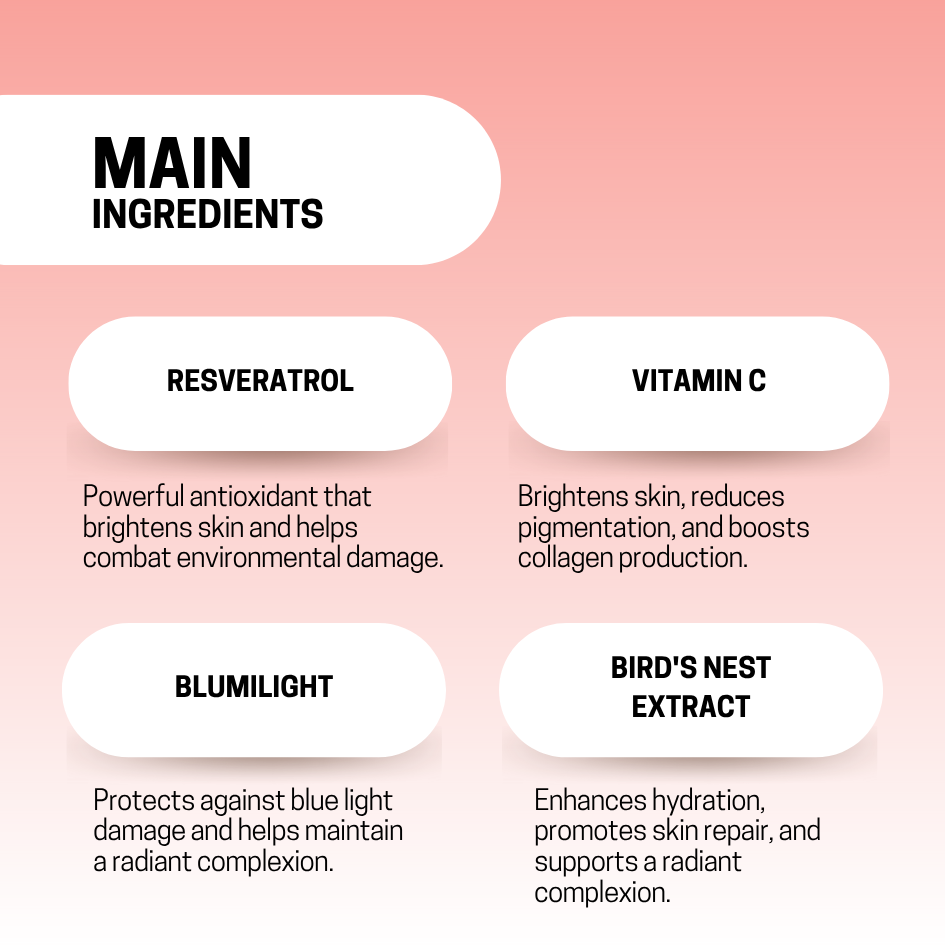 MAIN
INGREDIENTS

RESVERATROL

Powerful antioxidant that brightens skin and helps combat environmental damage.

VITAMIN C

Brightens skin, reduces pigmentation, and boosts collagen production.

BLUMILIGHT

Protects against blue light damage and helps maintain a radiant complexion.

BIRD'S NEST
EXTRACT

Enhances hydration, promotes skin repair, and supports a radiant complexion.