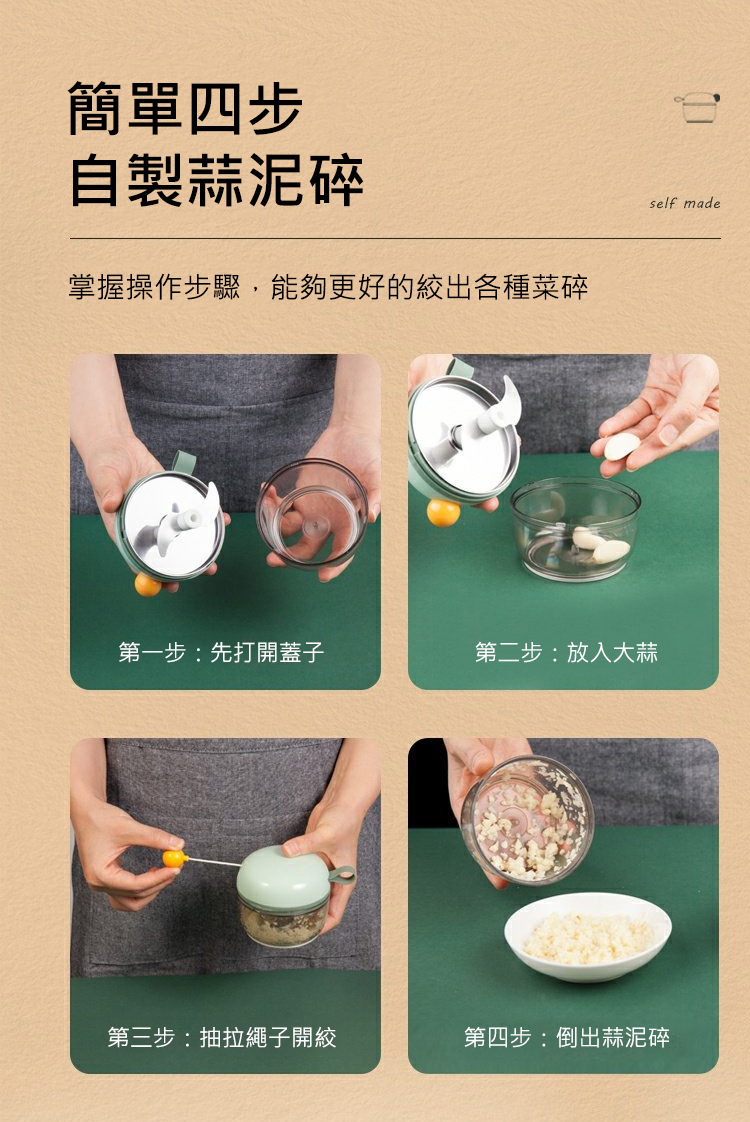 簡單四步
自製蒜泥碎

self made

掌握操作步驟，能夠更好的絞出各種菜碎

第一步：先打開蓋子

第二步：放入大蒜

第三步：抽拉繩子開絞

第四步：倒出蒜泥碎