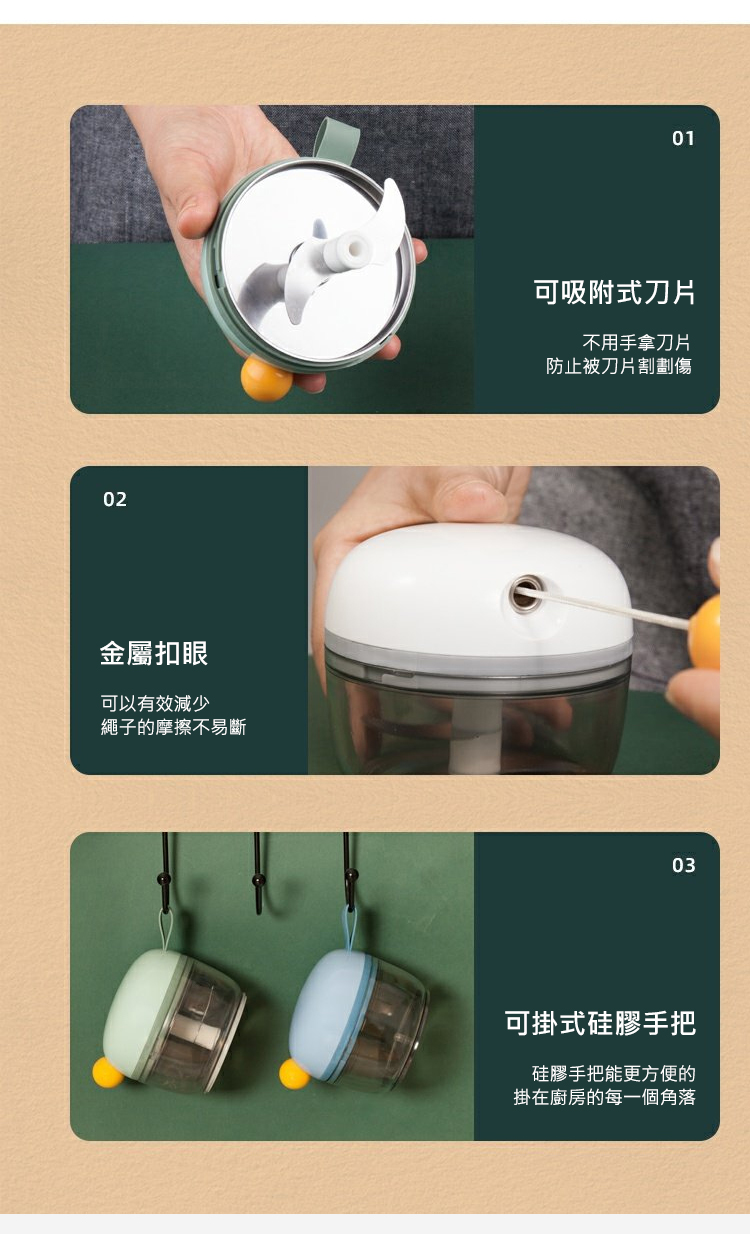 01

可吸附式刀片

不用手拿刀片
防止被刀片割劃傷

02

金屬扣眼

可以有效減少
繩子的摩擦不易斷

03

可掛式硅膠手把

硅膠手把能更方便的
掛在廚房的每一個角落