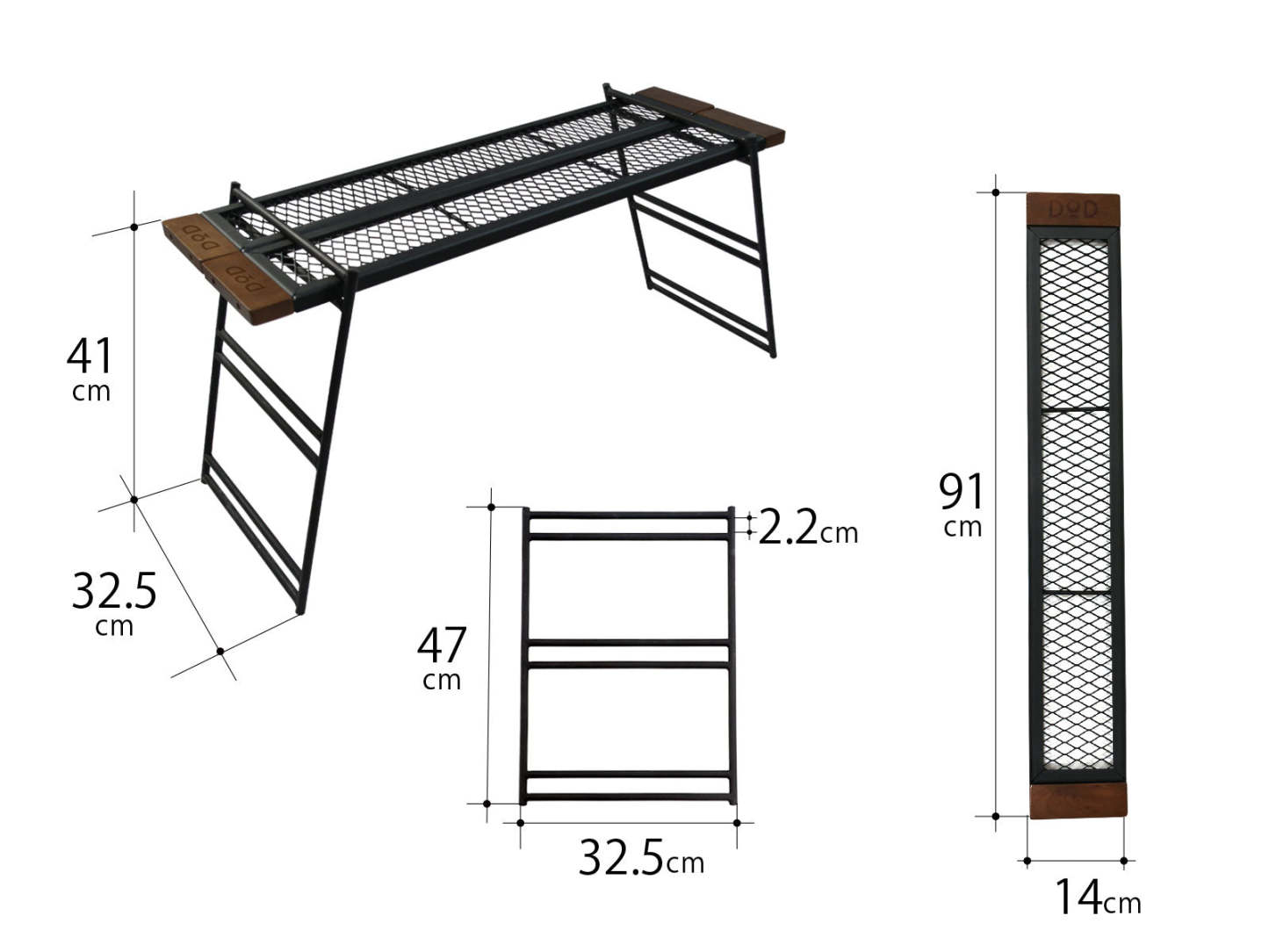 DOD
DOD
41
cm
32.5
cm
2.2cm
47
cm
32.5cm
DOD
91
cm
14cm