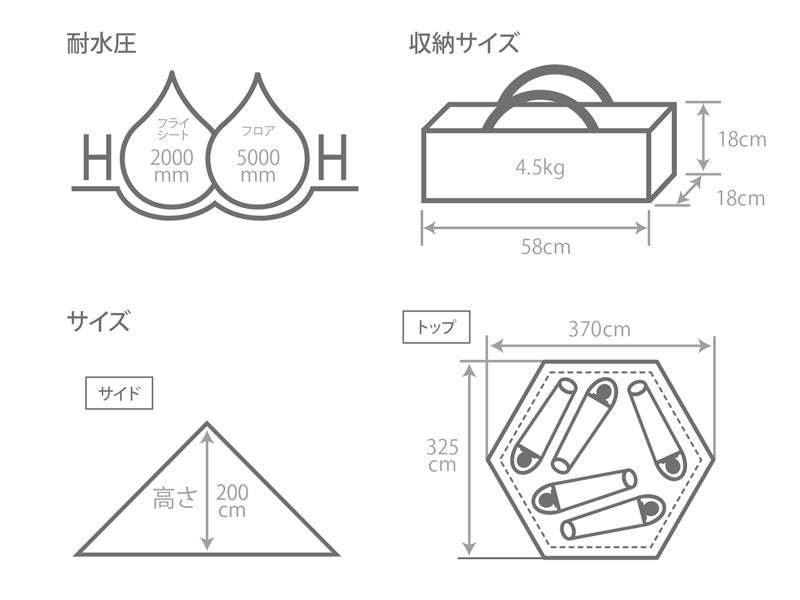 耐水圧

H
フライシート
2000 mm
フロア
5000 mm
H

収納サイズ

4.5kg
18cm
18cm
58cm

サイズ

サイド

高さ
200 cm

トップ

370cm
325 cm