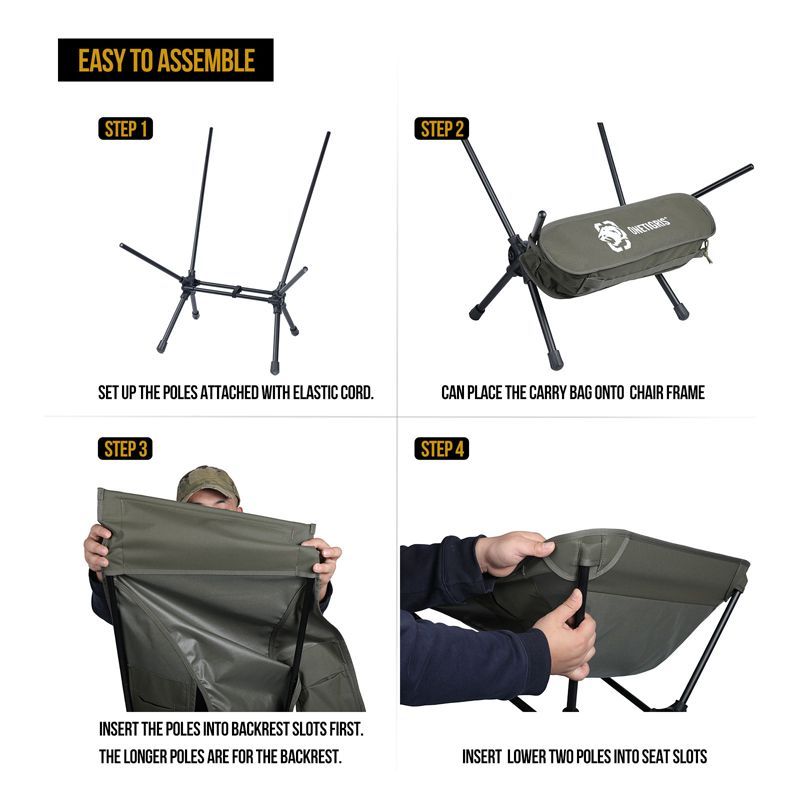 EASY TO ASSEMBLE

STEP 1

SET UP THE POLES ATTACHED WITH ELASTIC CORD.

STEP 2

ONETIGRIS

CAN PLACE THE CARRY BAG ONTO CHAIR FRAME

STEP 3

INSERT THE POLES INTO BACKREST SLOTS FIRST.
THE LONGER POLES ARE FOR THE BACKREST.

STEP 4

INSERT LOWER TWO POLES INTO SEAT SLOTS