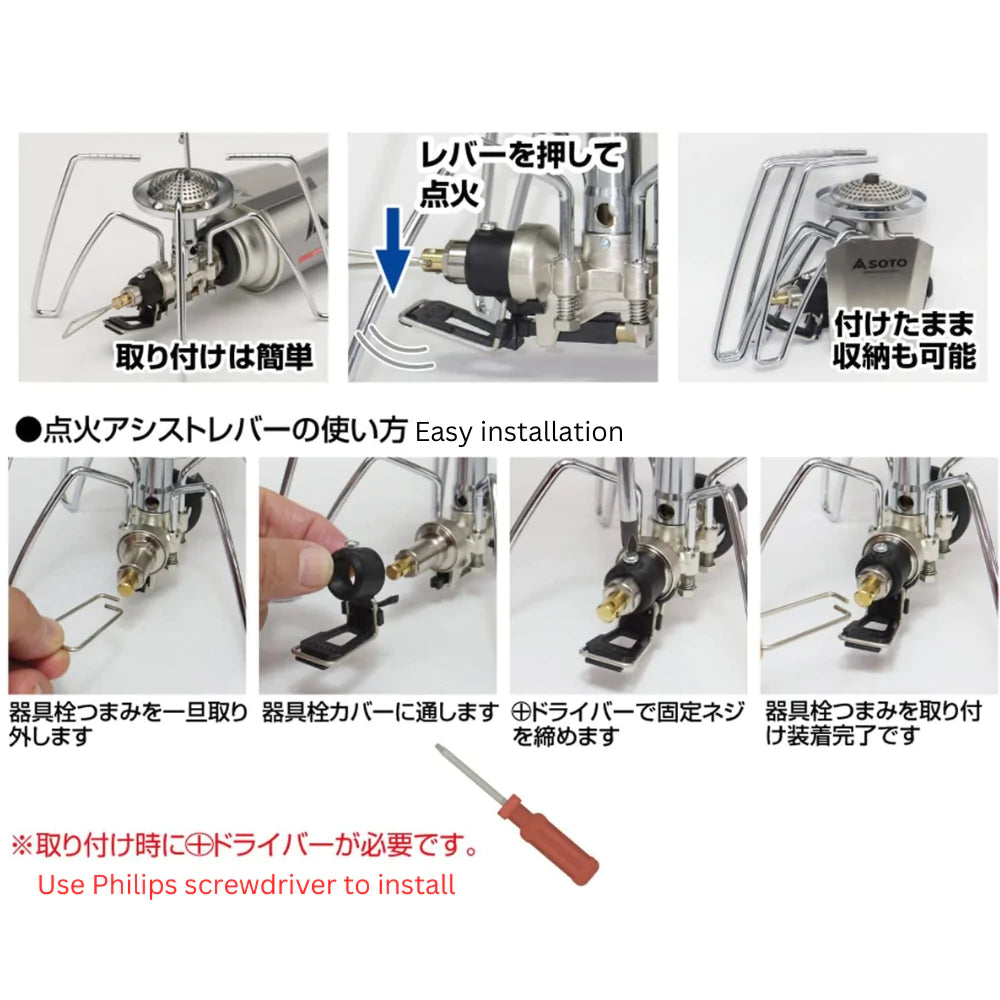 取り付けは簡単

レバーを押して点火

SOTO

付けたまま収納も可能

●点火アシストレバーの使い方 Easy installation

器具栓つまみを一旦取り外します

器具栓カバーに通します

⊕ドライバーで固定ネジを締めます

器具栓つまみを取り付け装着完了です

※取り付け時に⊕ドライバーが必要です。

Use Philips screwdriver to install