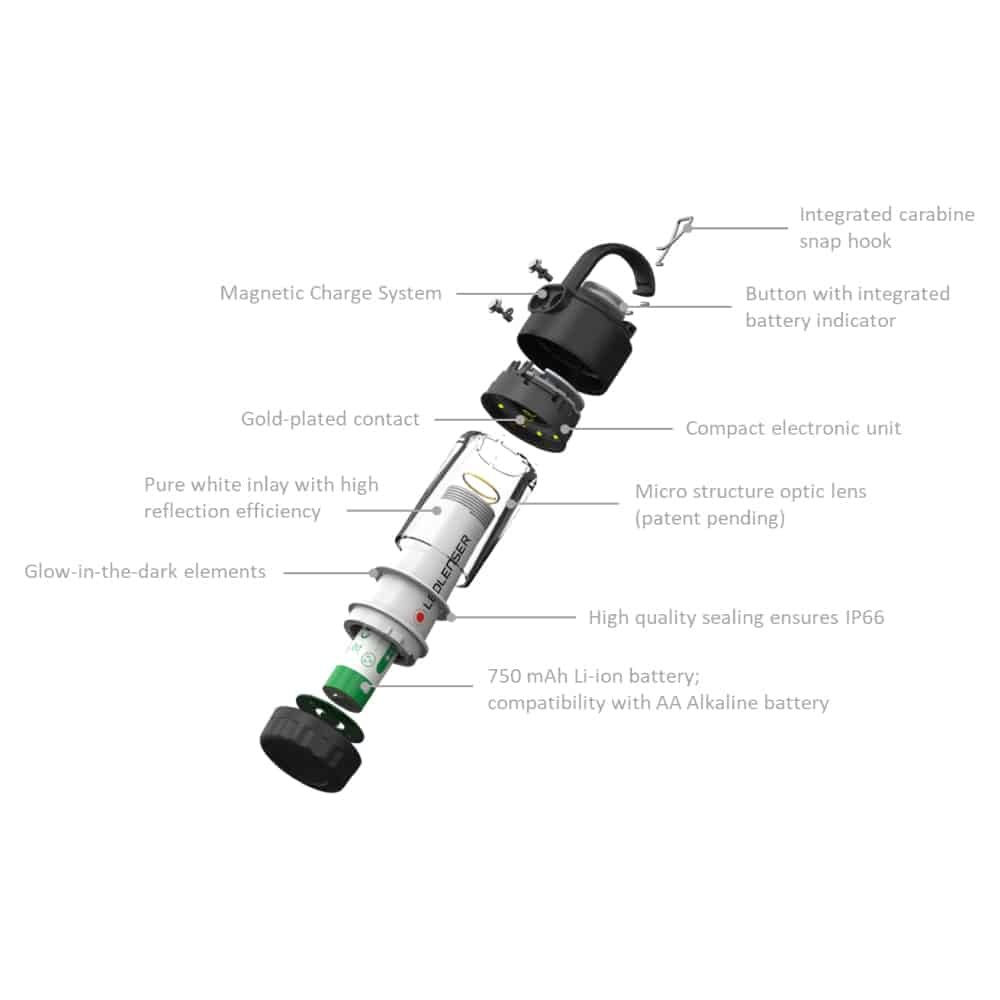 Integrated carabine snap hook

Magnetic Charge System

Button with integrated battery indicator

Gold-plated contact

Compact electronic unit

Pure white inlay with high reflection efficiency

Micro structure optic lens (patent pending)

Glow-in-the-dark elements

LEDLENSER

High quality sealing ensures IP66

750 mAh Li-ion battery; compatibility with AA Alkaline battery