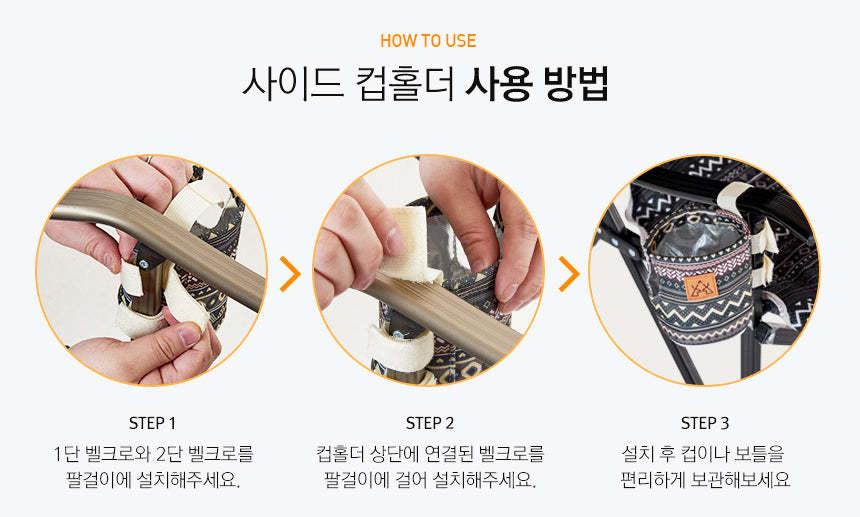 HOW TO USE

사이드 컵홀더 사용 방법

STEP 1

1단 벨크로와 2단 벨크로를 팔걸이에 설치해주세요.

STEP 2

컵홀더 상단에 연결된 벨크로를 팔걸이에 걸어 설치해주세요.

STEP 3

설치 후 컵이나 보틀을 편리하게 보관해보세요