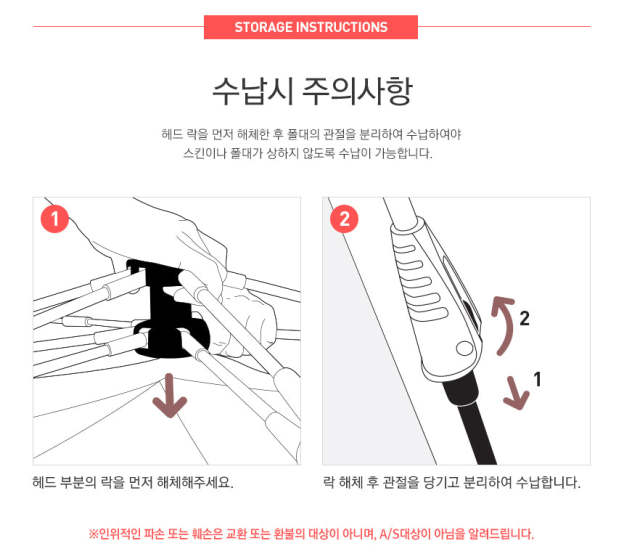 STORAGE INSTRUCTIONS

수납시 주의사항

헤드 락을 먼저 해체한 후 폴대의 관절을 분리하여 수납하여야 스킨이나 폴대가 상하지 않도록 수납이 가능합니다.

1

헤드 부분의 락을 먼저 해체해주세요.

2

2

1

락 해체 후 관절을 당기고 분리하여 수납합니다.

※인위적인 파손 또는 훼손은 교환 또는 환불의 대상이 아니며, A/S대상이 아님을 알려드립니다.