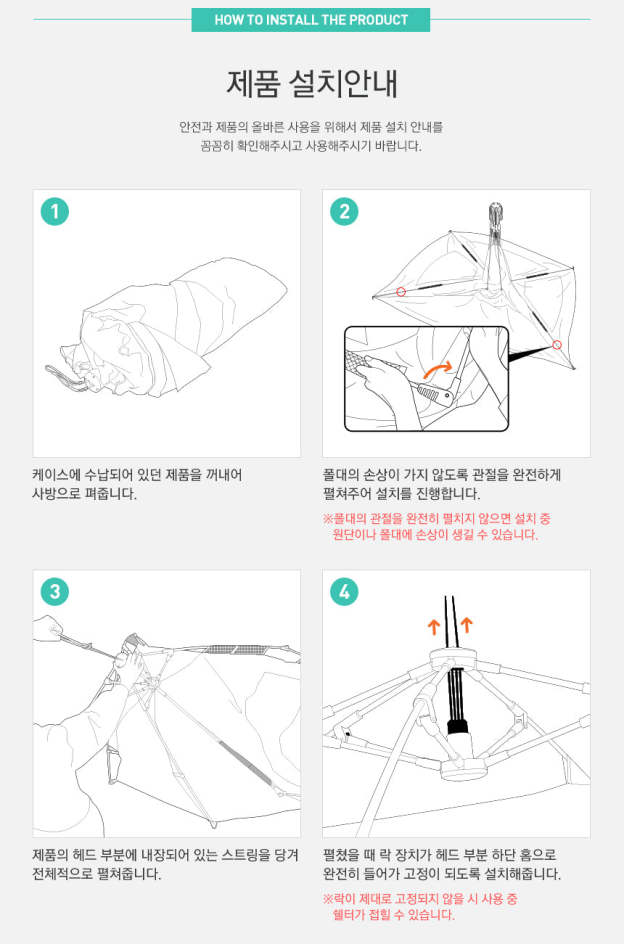 HOW TO INSTALL THE PRODUCT

제품 설치안내

안전과 제품의 올바른 사용을 위해서 제품 설치 안내를 꼼꼼히 확인해주시고 사용해주시기 바랍니다.

1

케이스에 수납되어 있던 제품을 꺼내어 사방으로 펴줍니다.

2

폴대의 손상이 가지 않도록 관절을 완전하게 펼쳐주어 설치를 진행합니다.

※폴대의 관절을 완전히 펼치지 않으면 설치 중 원단이나 폴대에 손상이 생길 수 있습니다.

3

제품의 헤드 부분에 내장되어 있는 스트링을 당겨 전체적으로 펼쳐줍니다.

4

펼쳤을 때 락 장치가 헤드 부분 하단 홈으로 완전히 들어가 고정이 되도록 설치해줍니다.

※락이 제대로 고정되지 않을 시 사용 중 쉘터가 접힐 수 있습니다.