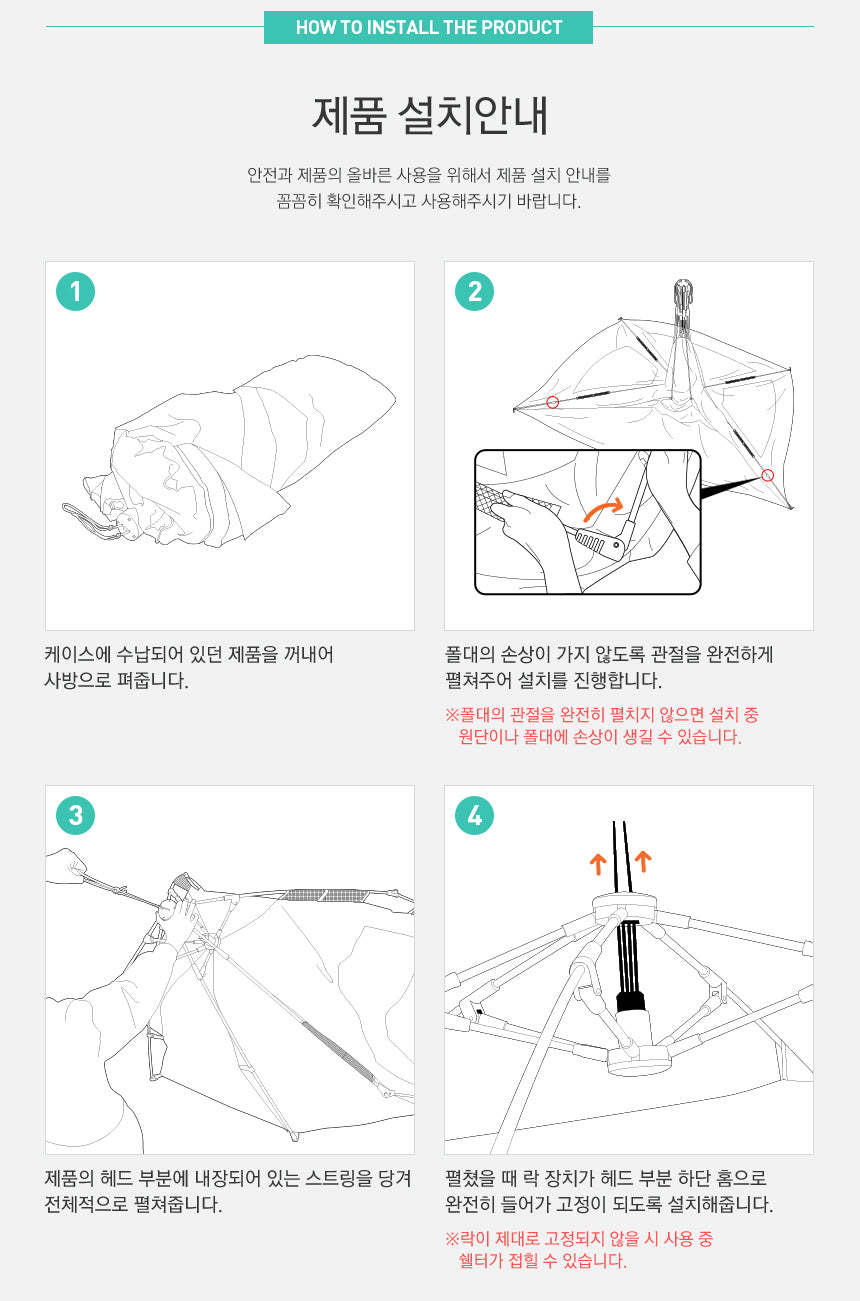 HOW TO INSTALL THE PRODUCT

제품 설치안내

안전과 제품의 올바른 사용을 위해서 제품 설치 안내를 꼼꼼히 확인해주시고 사용해주시기 바랍니다.

1

케이스에 수납되어 있던 제품을 꺼내어 사방으로 펴줍니다.

2

폴대의 손상이 가지 않도록 관절을 완전하게 펼쳐주어 설치를 진행합니다.

※폴대의 관절을 완전히 펼치지 않으면 설치 중 원단이나 폴대에 손상이 생길 수 있습니다.

3

제품의 헤드 부분에 내장되어 있는 스트링을 당겨 전체적으로 펼쳐줍니다.

4

펼쳤을 때 락 장치가 헤드 부분 하단 홈으로 완전히 들어가 고정이 되도록 설치해줍니다.

※락이 제대로 고정되지 않을 시 사용 중 쉘터가 접힐 수 있습니다.