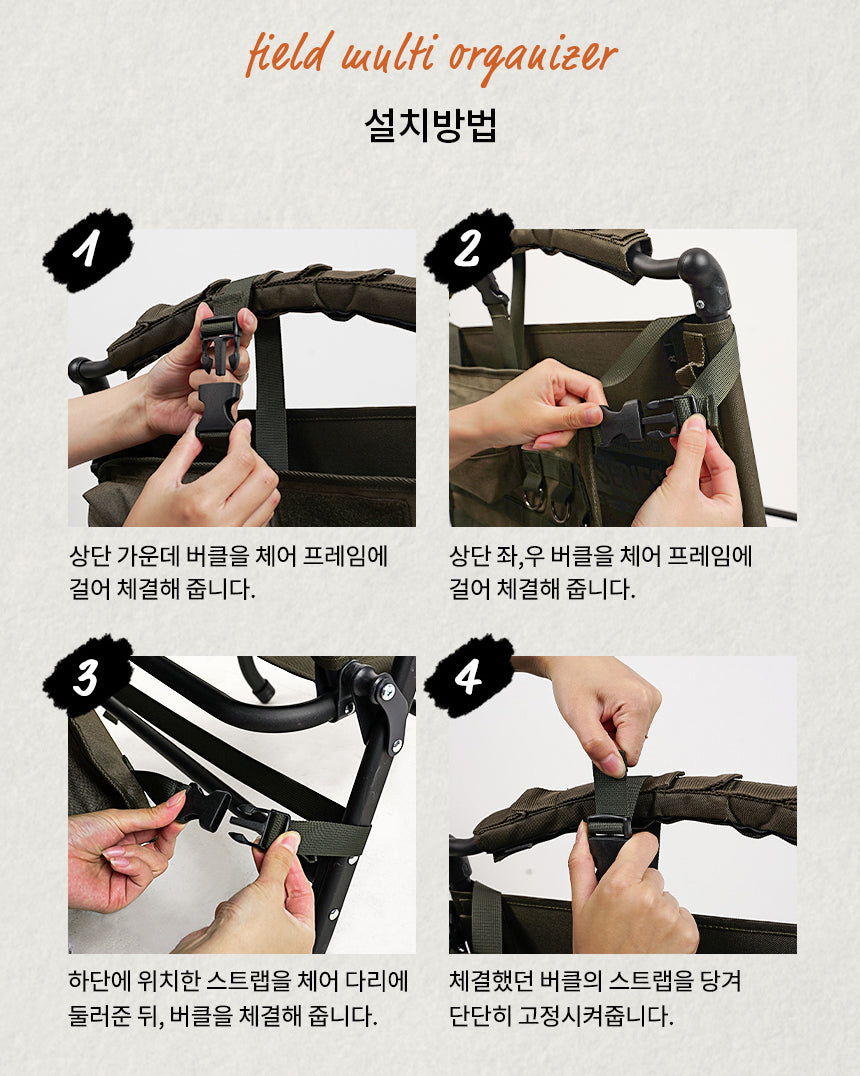 field multi organizer

설치방법

1

상단 가운데 버클을 체어 프레임에 걸어 체결해 줍니다.

2

상단 좌,우 버클을 체어 프레임에 걸어 체결해 줍니다.

3

하단에 위치한 스트랩을 체어 다리에 둘러준 뒤, 버클을 체결해 줍니다.

4

체결했던 버클의 스트랩을 당겨 단단히 고정시켜줍니다.