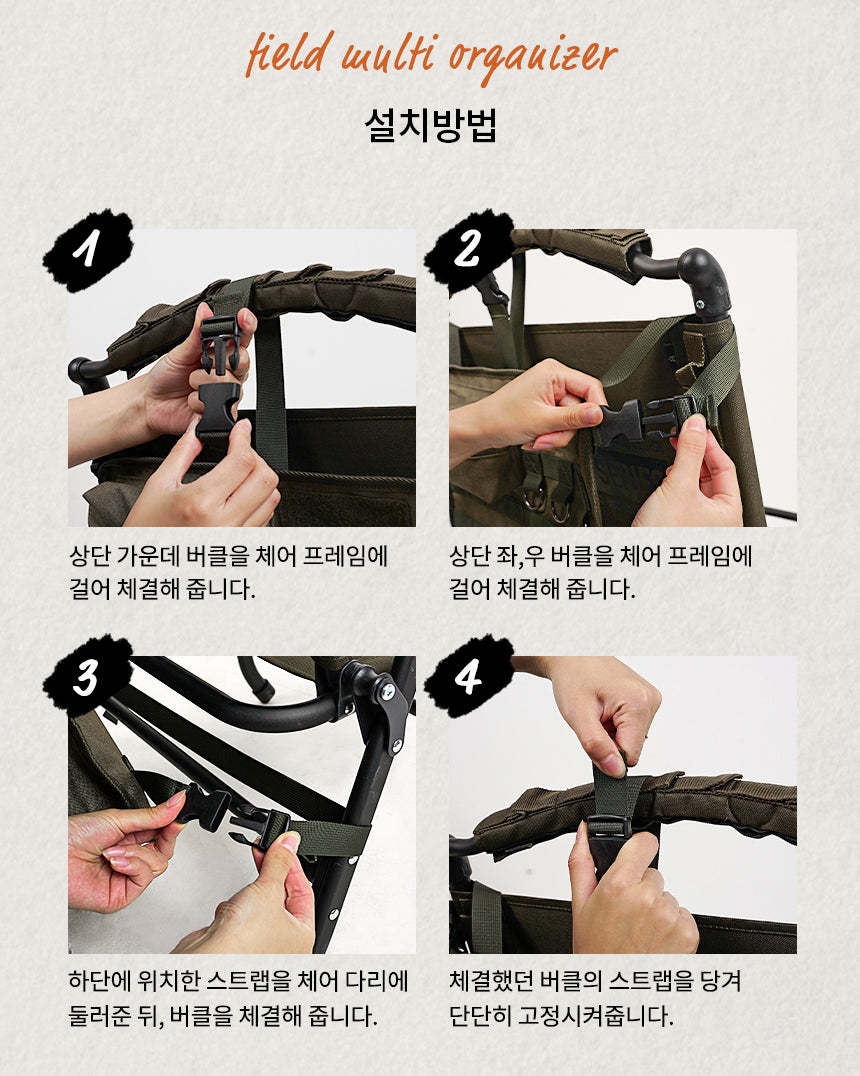 field multi organizer

설치방법

1

상단 가운데 버클을 체어 프레임에 걸어 체결해 줍니다.

2

상단 좌,우 버클을 체어 프레임에 걸어 체결해 줍니다.

3

하단에 위치한 스트랩을 체어 다리에 둘러준 뒤, 버클을 체결해 줍니다.

4

체결했던 버클의 스트랩을 당겨 단단히 고정시켜줍니다.