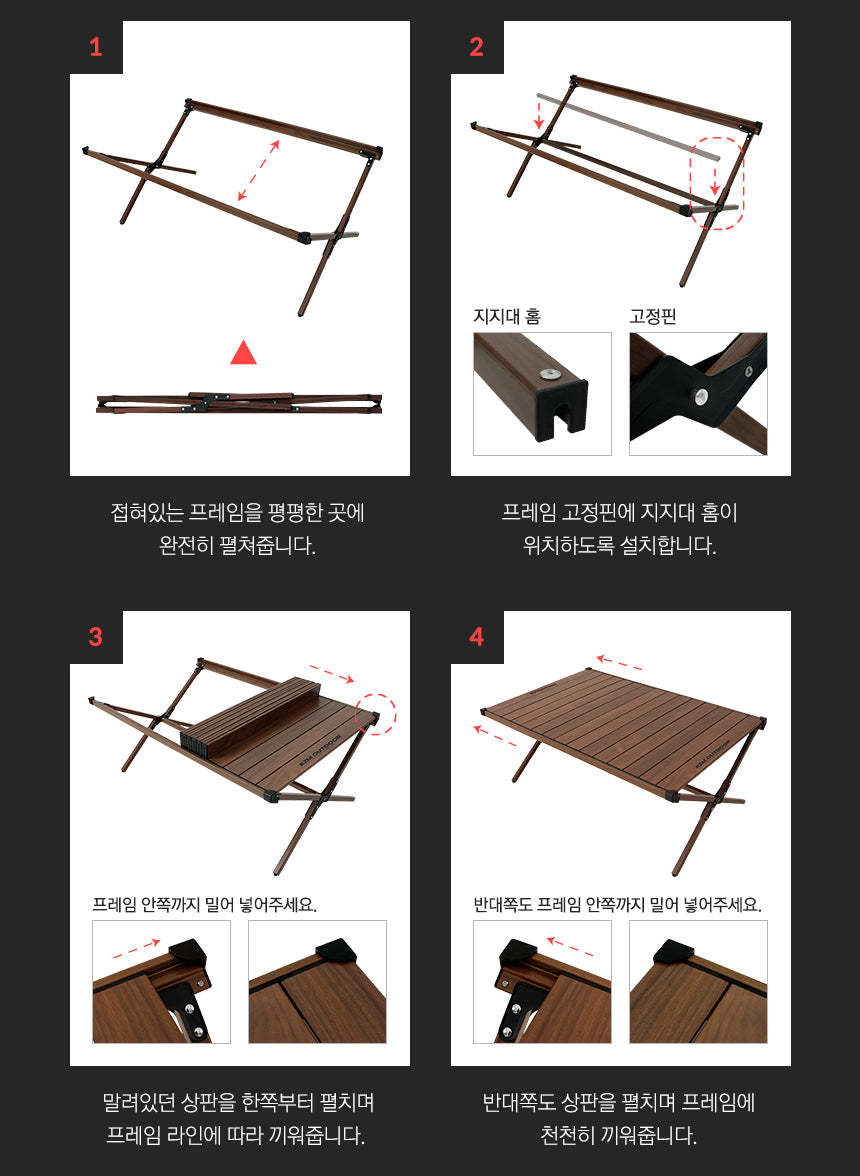 1

접혀있는 프레임을 평평한 곳에 완전히 펼쳐줍니다.

2

지지대 홈

고정핀

프레임 고정핀에 지지대 홈이 위치하도록 설치합니다.

3

프레임 안쪽까지 밀어 넣어주세요.

말려있던 상판을 한쪽부터 펼치며 프레임 라인에 따라 끼워줍니다.

4

반대쪽도 프레임 안쪽까지 밀어 넣어주세요.

반대쪽도 상판을 펼치며 프레임에 천천히 끼워줍니다.